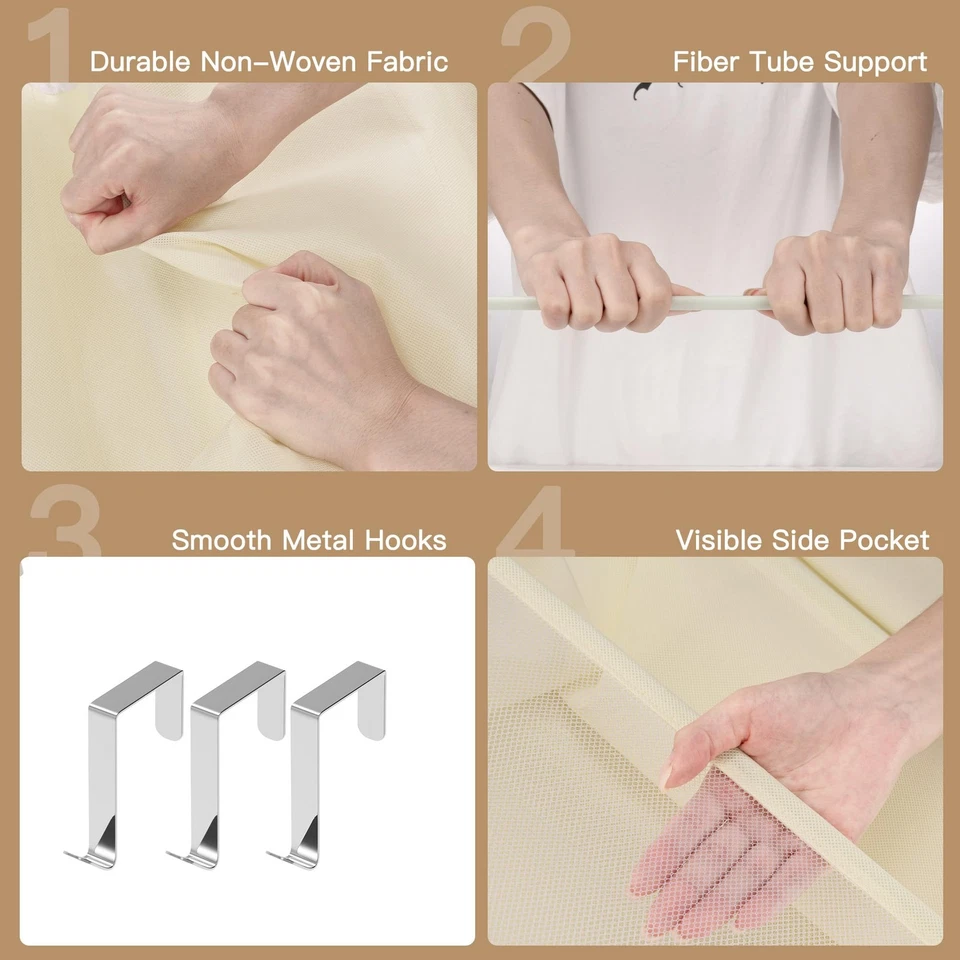 1 Durable Non-Woven Fabric

2 Fiber Tube Support

3 Smooth Metal Hooks

4 Visible Side Pocket