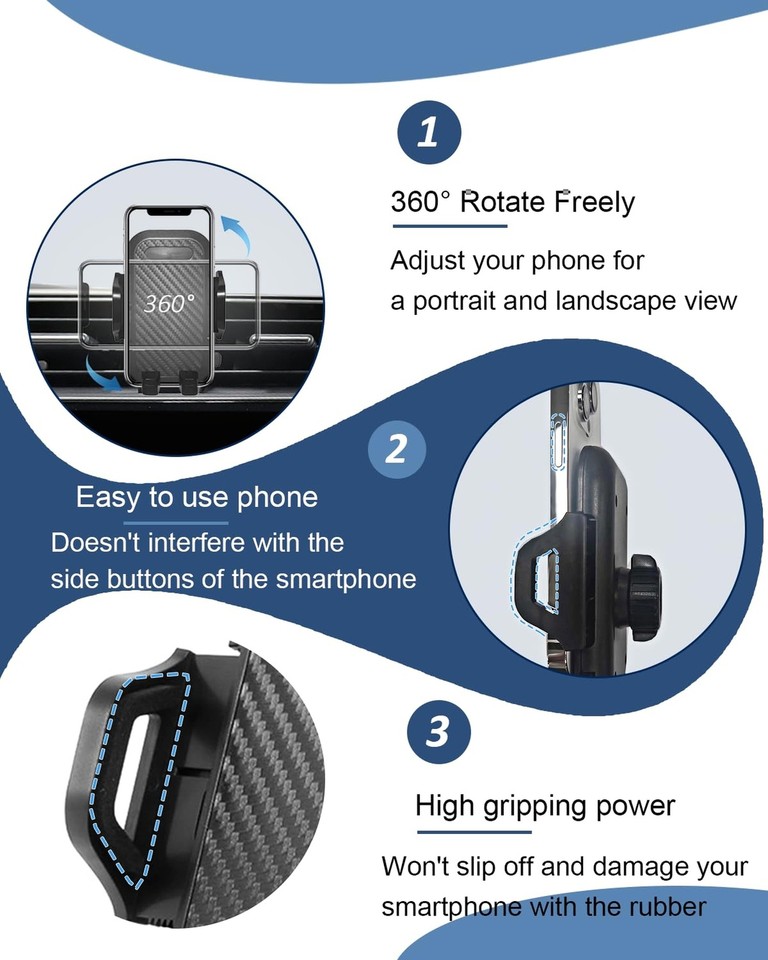 1

360° Rotate Freely

Adjust your phone for a portrait and landscape view

360°

2

Easy to use phone

Doesn't interfere with the side buttons of the smartphone

3

High gripping power

Won't slip off and damage your smartphone with the rubber