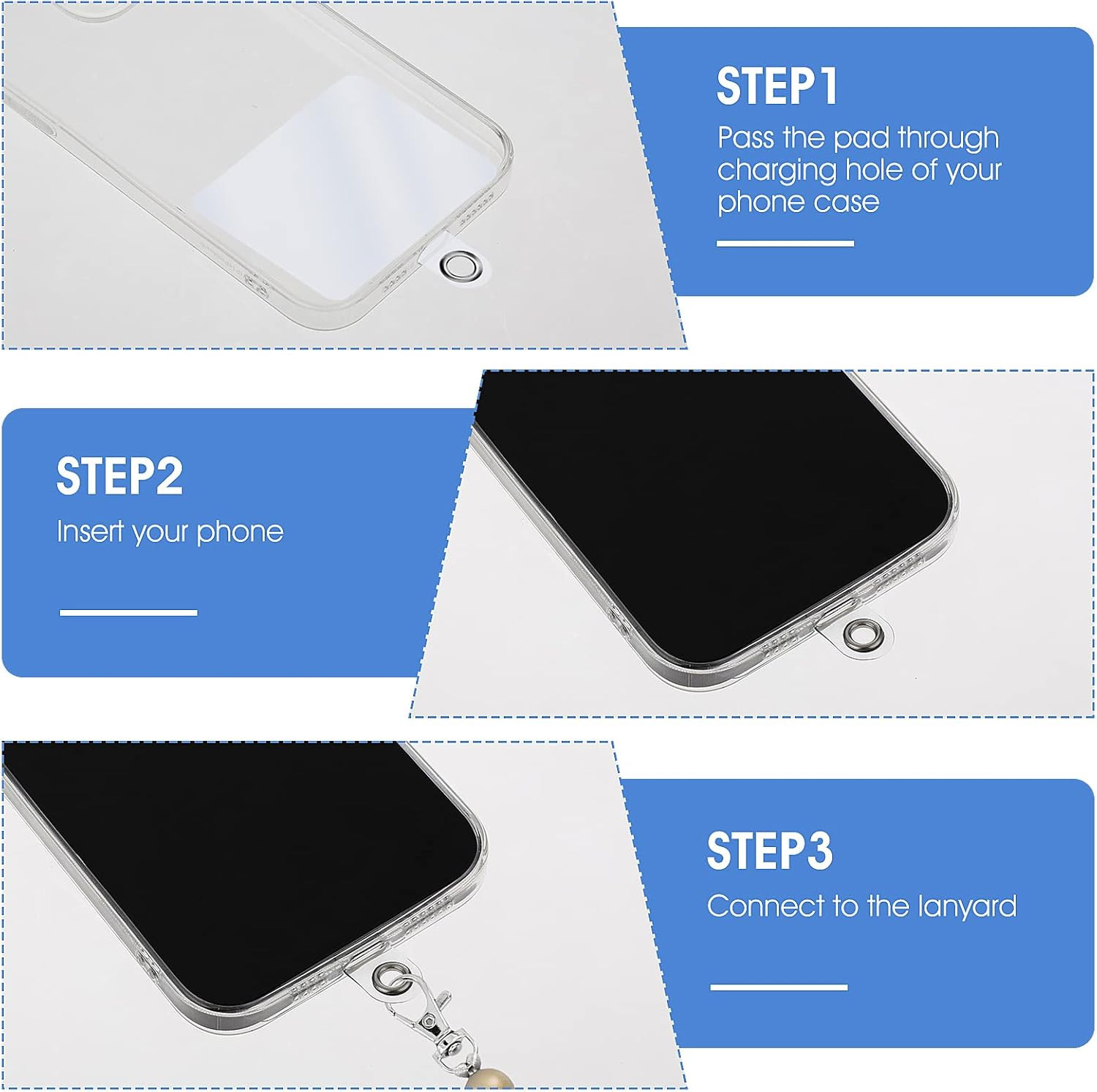 STEP1

Pass the pad through charging hole of your phone case

STEP2

Insert your phone

STEP3

Connect to the lanyard