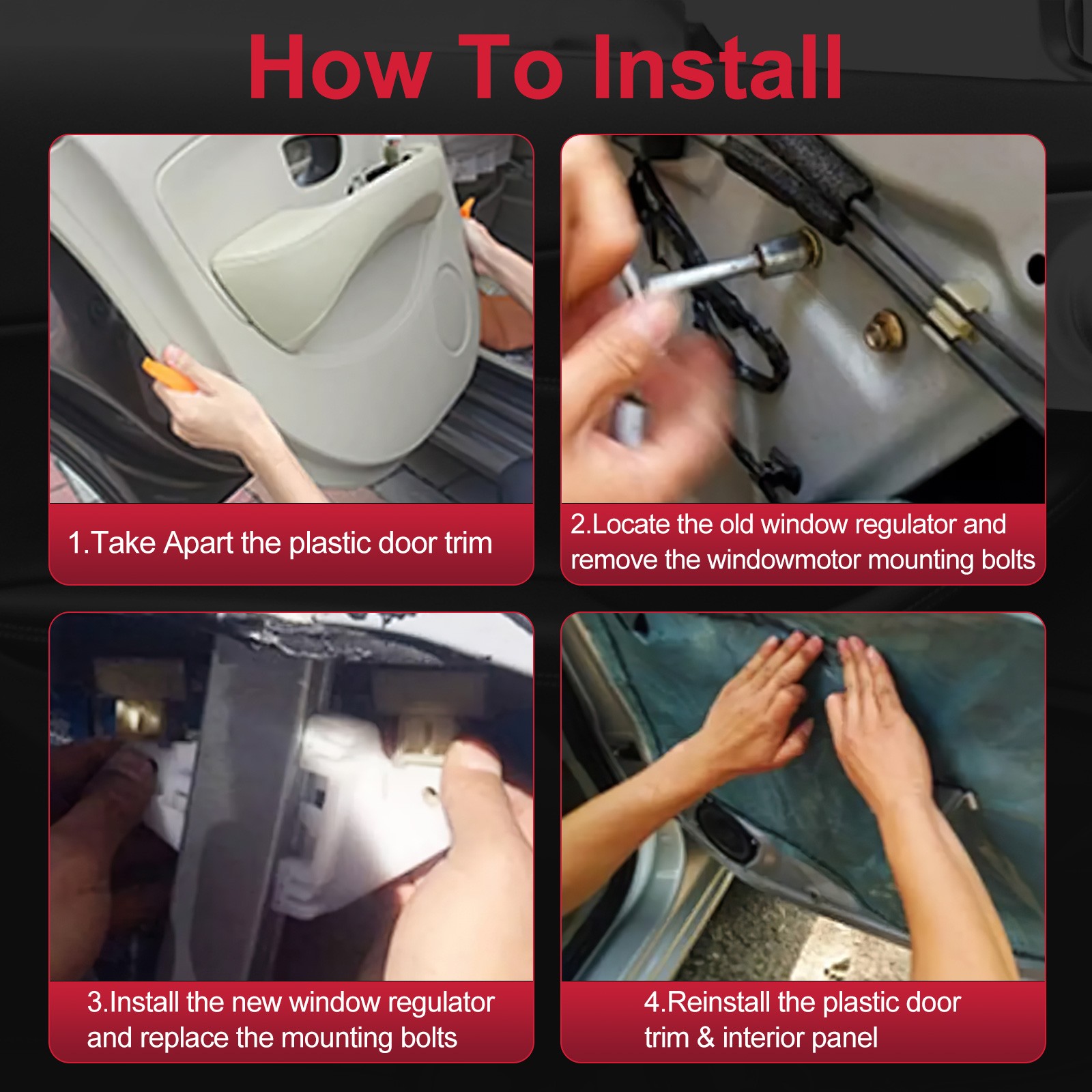 How To Install

1.Take Apart the plastic door trim

2.Locate the old window regulator and remove the windowmotor mounting bolts

3.Install the new window regulator and replace the mounting bolts

4.Reinstall the plastic door trim & interior panel