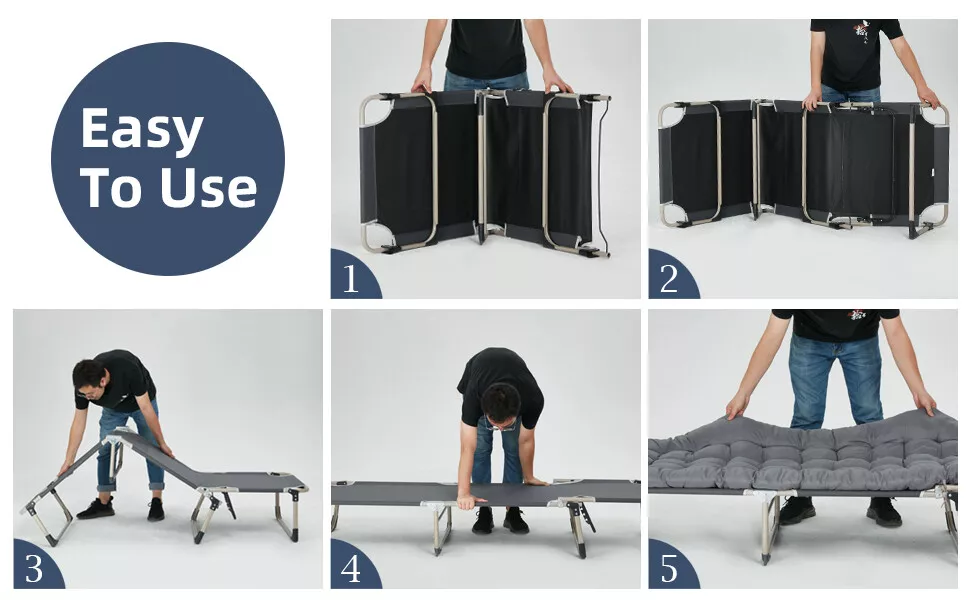 Easy To Use

1

2

3

4

5