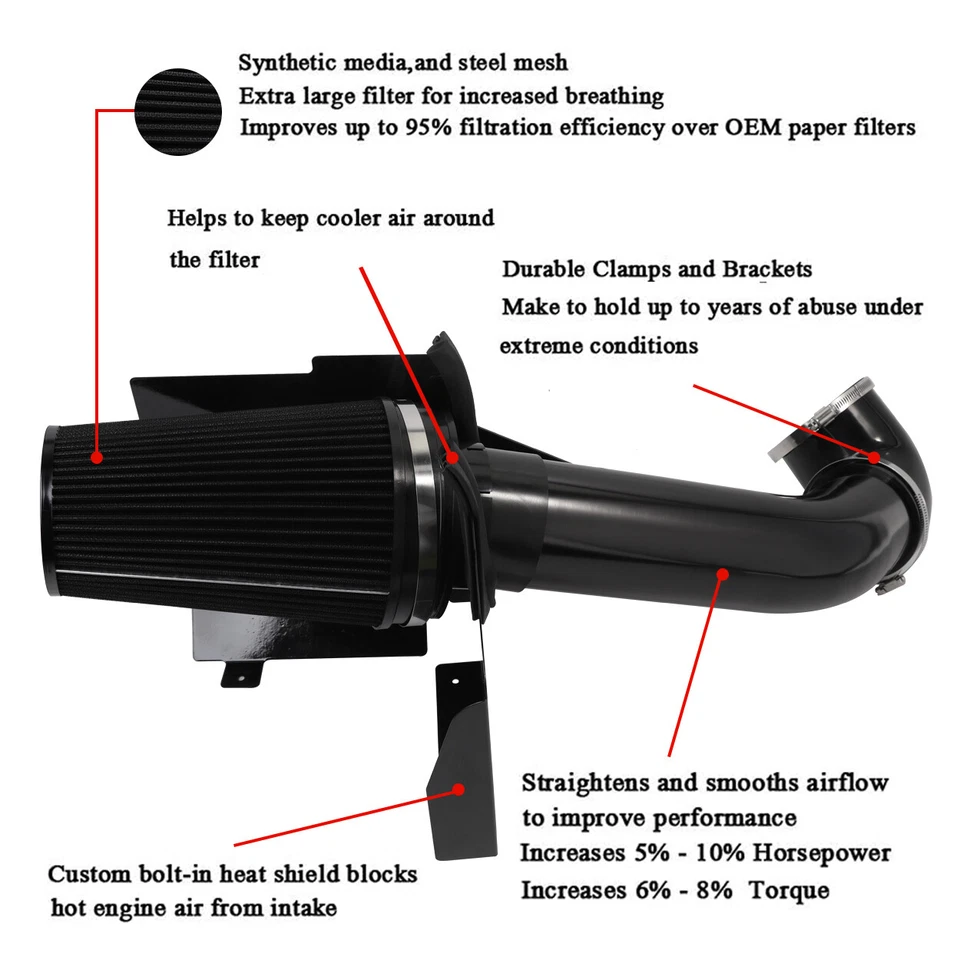 Synthetic media,and steel mesh
Extra large filter for increased breathing
Improves up to 95% filtration efficiency over OEM paper filters

Helps to keep cooler air around the filter

Durable Clamps and Brackets
Make to hold up to years of abuse under extreme conditions

Straightens and smooths airflow to improve performance
Increases 5% - 10% Horsepower
Increases 6% - 8% Torque

Custom bolt-in heat shield blocks hot engine air from intake