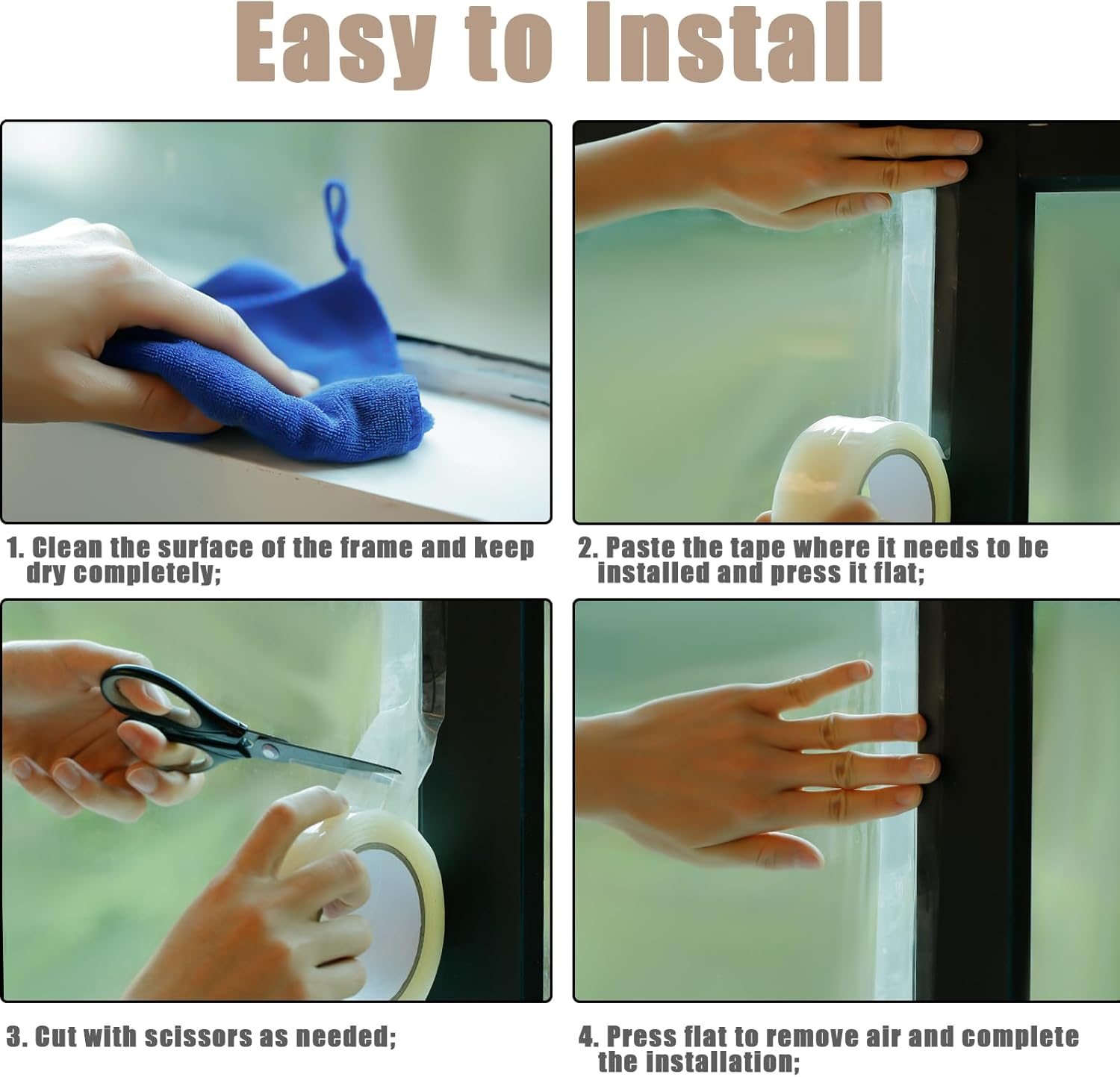 Easy to Install

1. Clean the surface of the frame and keep dry completely;

2. Paste the tape where it needs to be installed and press it flat;

3. Cut with scissors as needed;

4. Press flat to remove air and complete the installation;