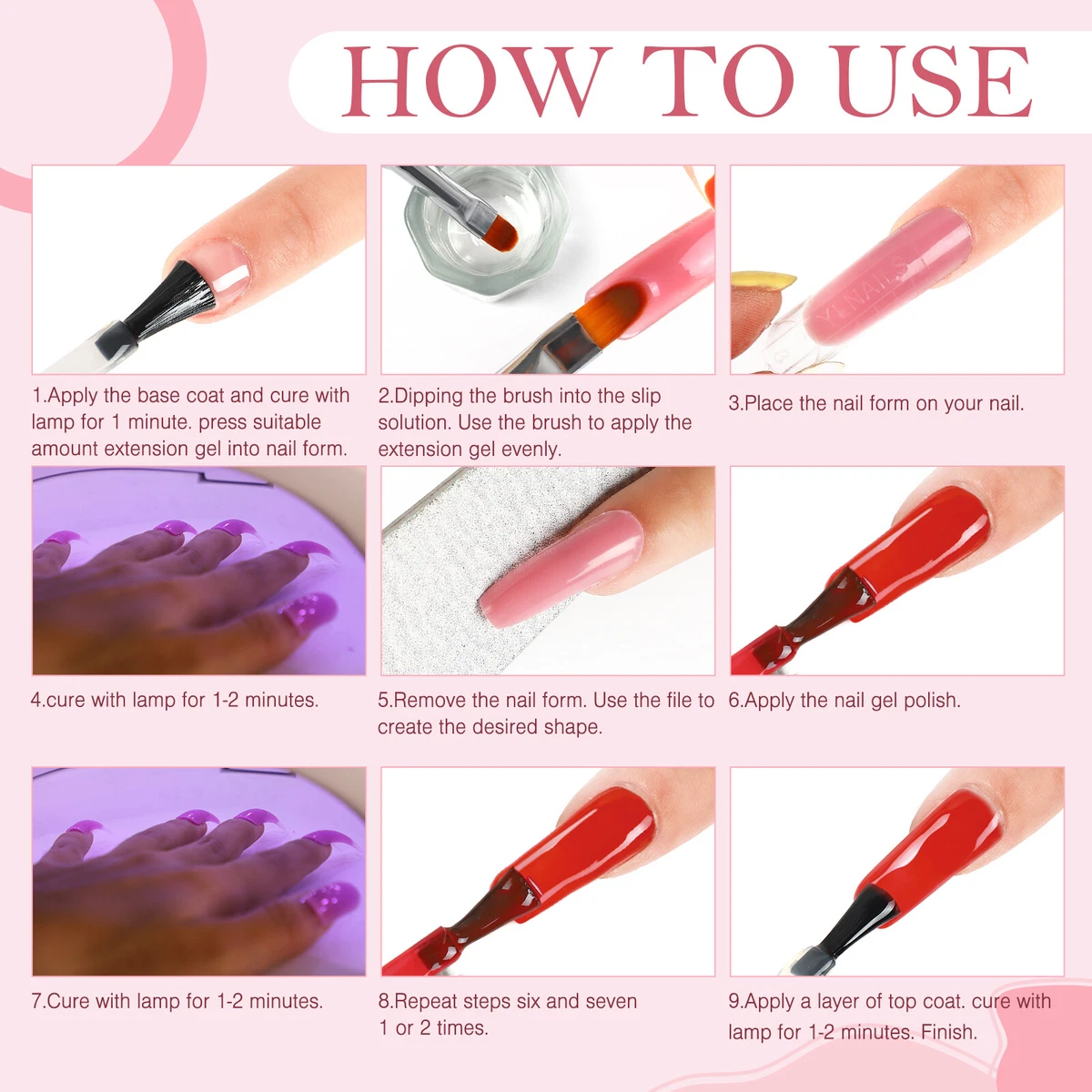 HOW TO USE

1.Apply the base coat and cure with lamp for 1 minute. press suitable amount extension gel into nail form.

2.Dipping the brush into the slip solution. Use the brush to apply the extension gel evenly.

YLNAILS

3.Place the nail form on your nail.

4.cure with lamp for 1-2 minutes.

5.Remove the nail form. Use the file to create the desired shape.

6.Apply the nail gel polish.

7.Cure with lamp for 1-2 minutes.

8.Repeat steps six and seven 1 or 2 times.

9.Apply a layer of top coat. cure with lamp for 1-2 minutes. Finish.