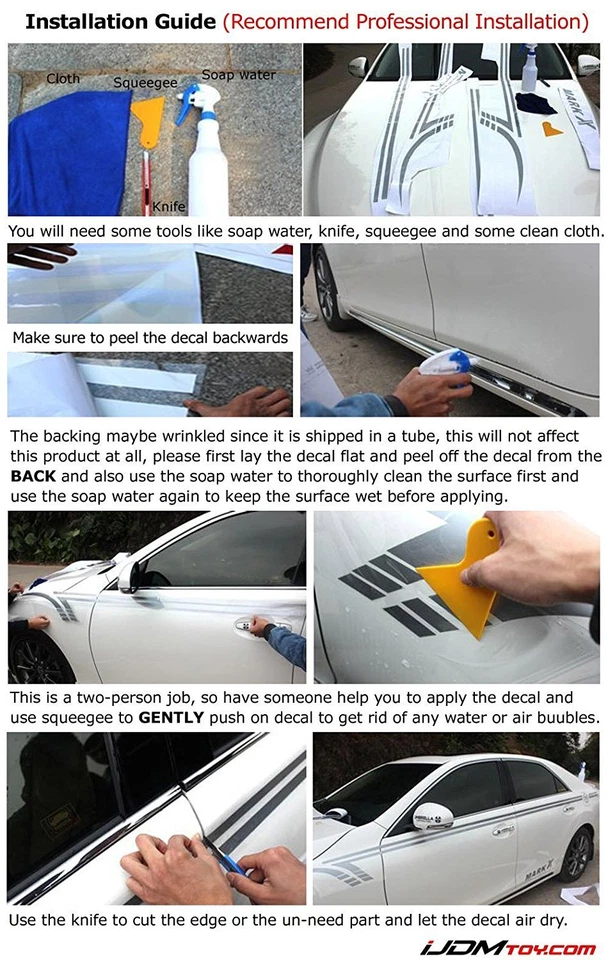 Installation Guide (Recommend Professional Installation)

Cloth Squeegee Soap water Knife

MARK X

You will need some tools like soap water, knife, squeegee and some clean cloth.

Make sure to peel the decal backwards

The backing maybe wrinkled since it is shipped in a tube, this will not affect this product at all, please first lay the decal flat and peel off the decal from the BACK and also use the soap water to thoroughly clean the surface first and use the soap water again to keep the surface wet before applying.

This is a two-person job, so have someone help you to apply the decal and use squeegee to GENTLY push on decal to get rid of any water or air buubles.

MARK X

Use the knife to cut the edge or the un-need part and let the decal air dry.

iJDMTOY.com