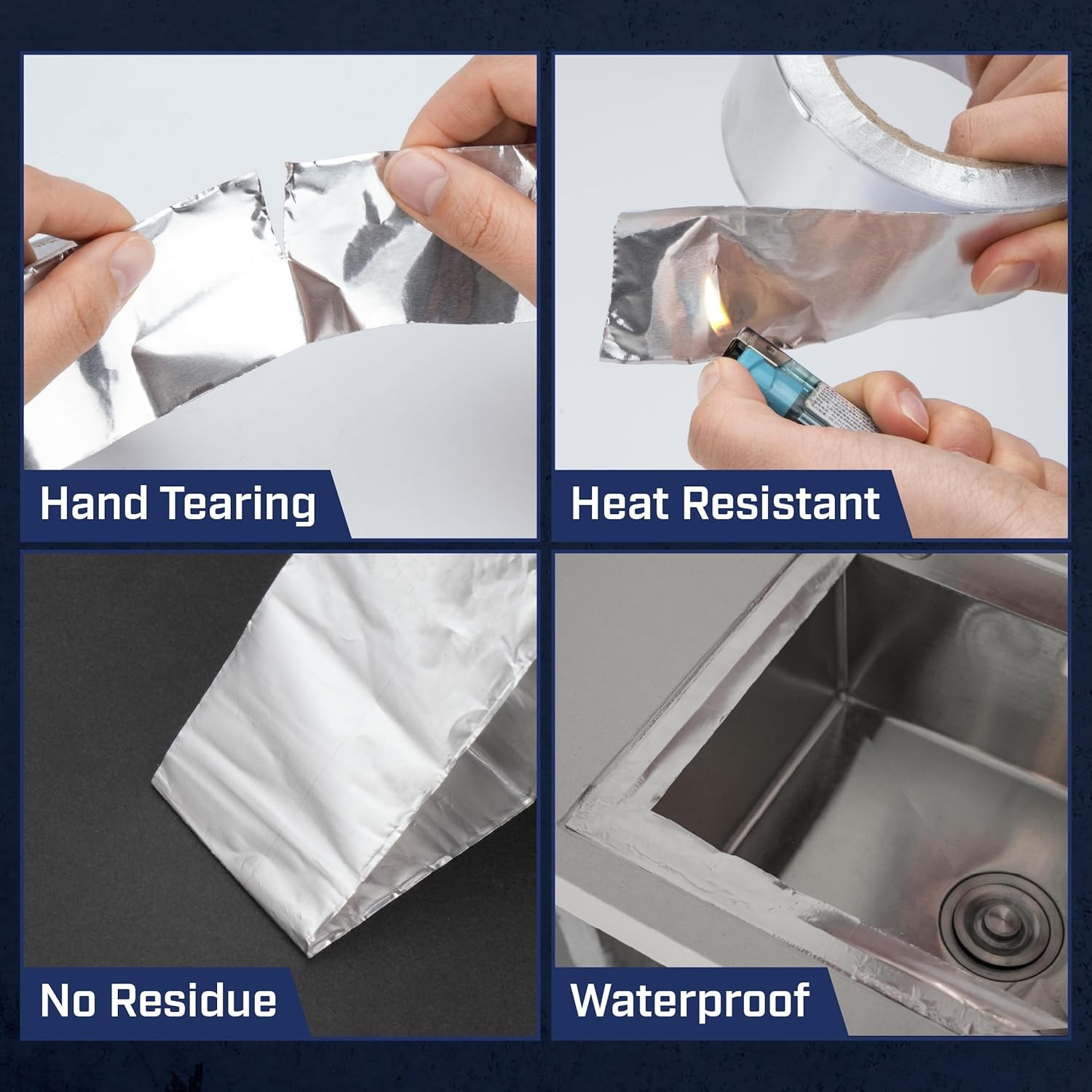 Hand Tearing

Heat Resistant

No Residue

Waterproof