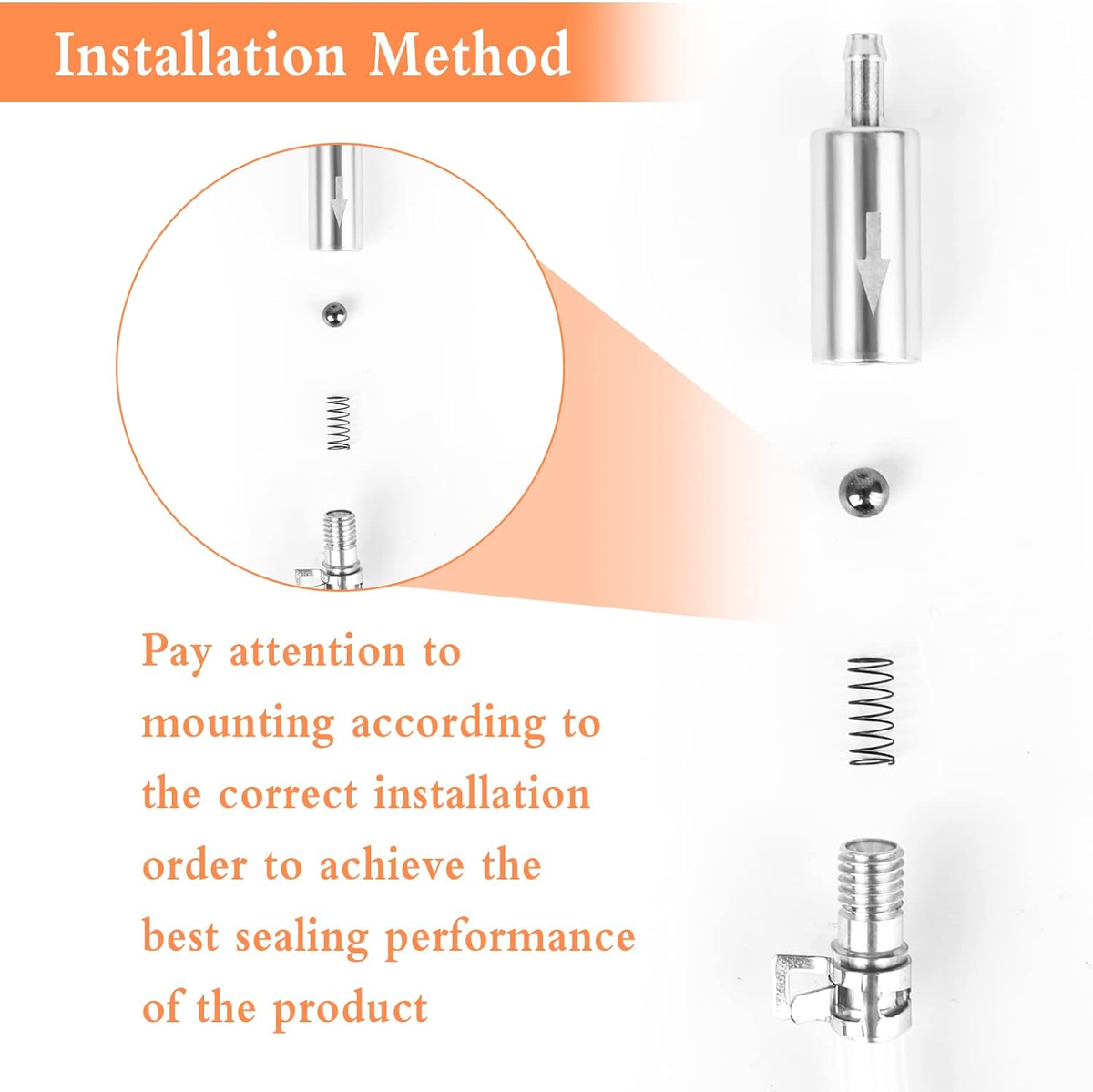 Installation Method

Pay attention to mounting according to the correct installation order to achieve the best sealing performance of the product