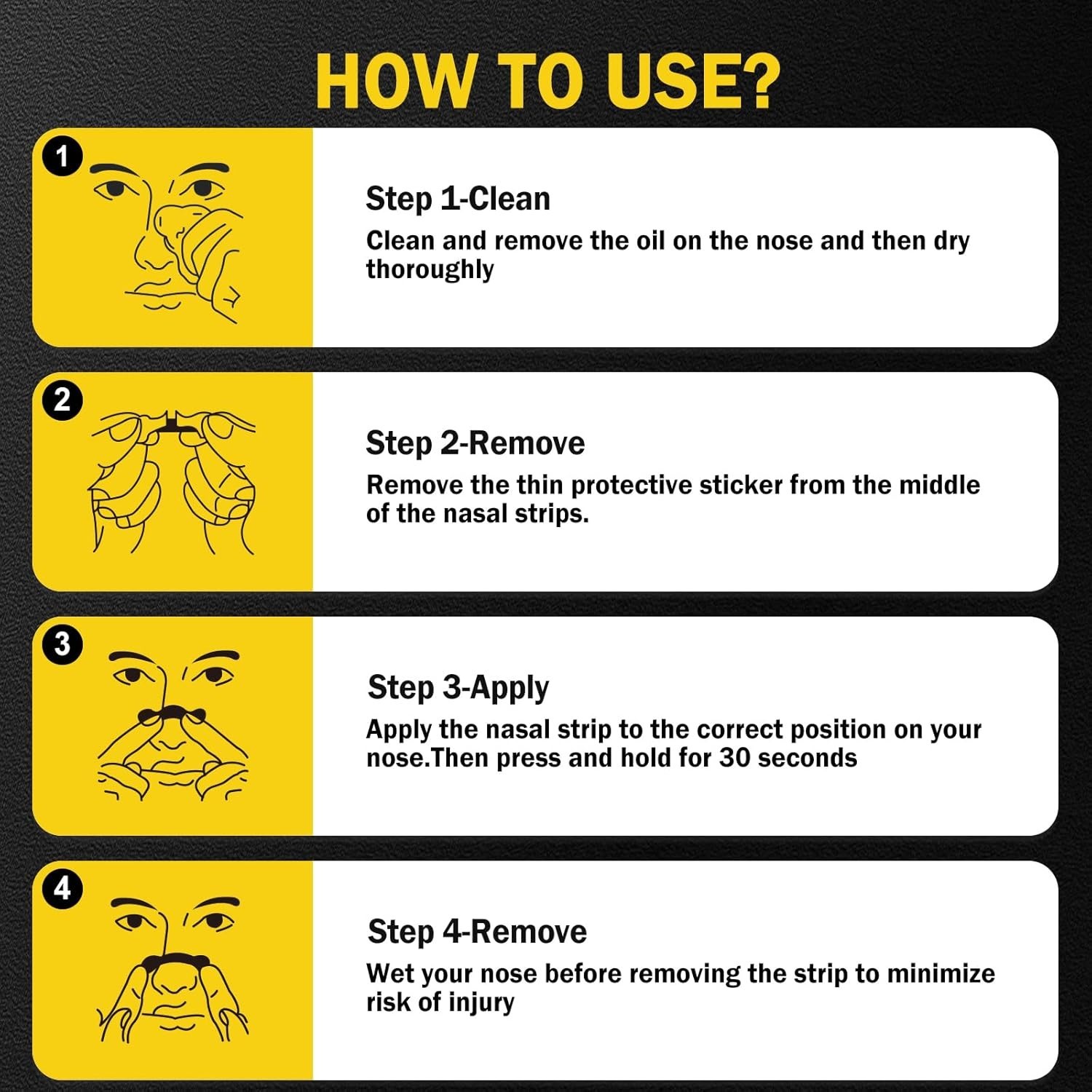 HOW TO USE?

1

Step 1-Clean

Clean and remove the oil on the nose and then dry thoroughly

2

Step 2-Remove

Remove the thin protective sticker from the middle of the nasal strips.

3

Step 3-Apply

Apply the nasal strip to the correct position on your nose.Then press and hold for 30 seconds

4

Step 4-Remove

Wet your nose before removing the strip to minimize risk of injury