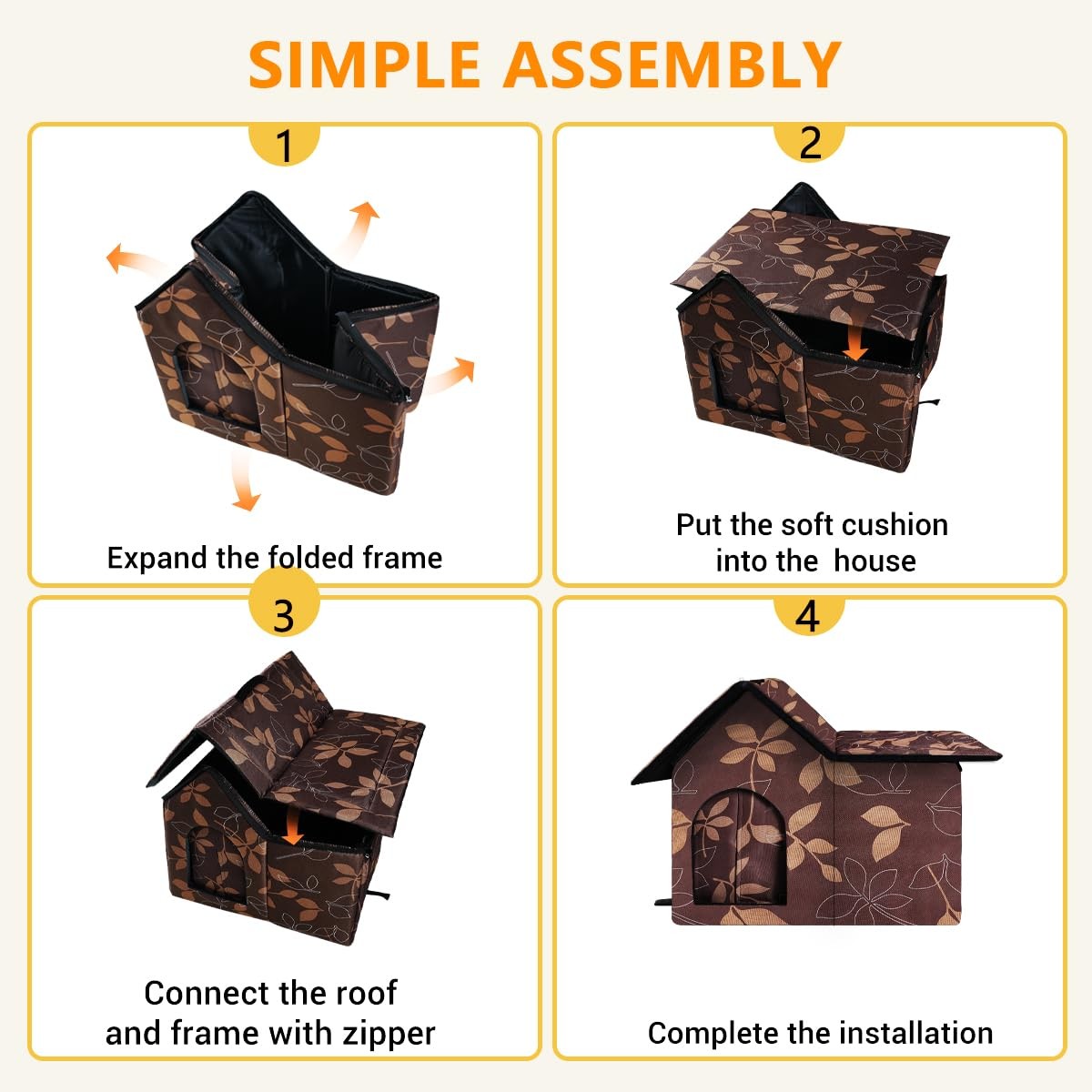 SIMPLE ASSEMBLY

1

Expand the folded frame

2

Put the soft cushion into the house

3

Connect the roof and frame with zipper

4

Complete the installation