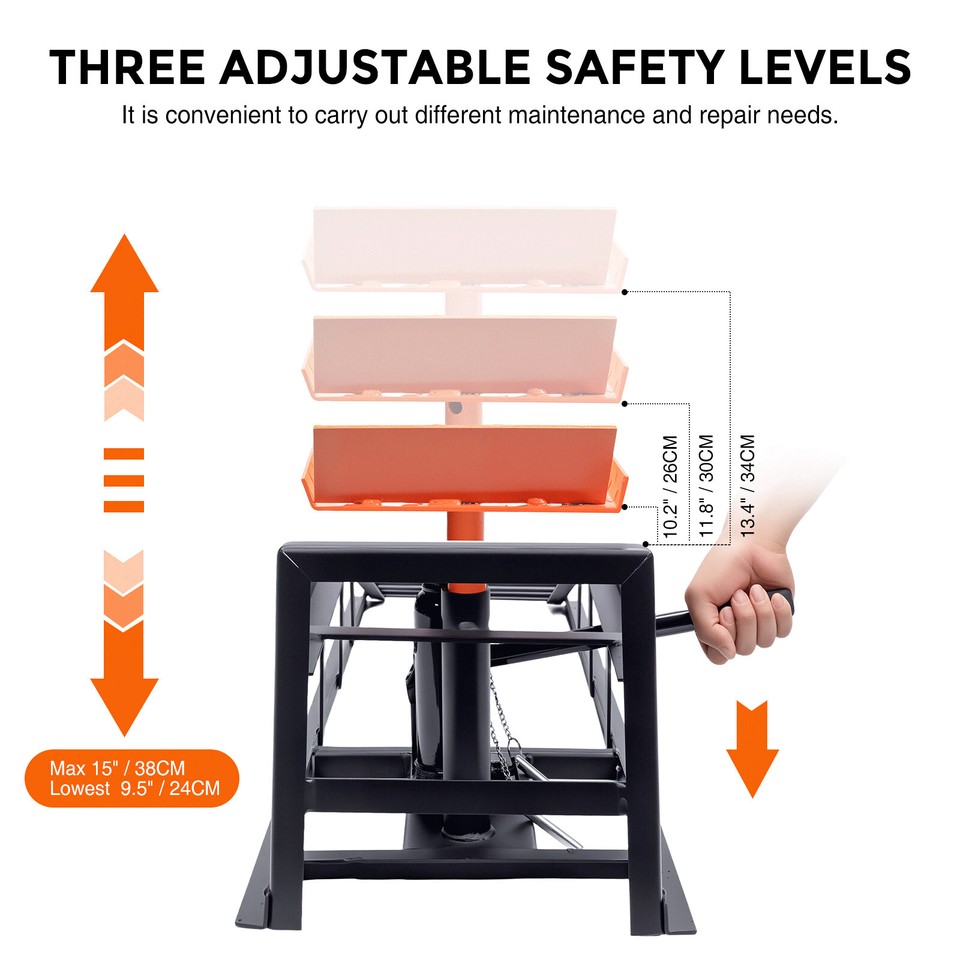 THREE ADJUSTABLE SAFETY LEVELS

It is convenient to carry out different maintenance and repair needs.

10.2" / 26CM

11.8" / 30CM

13.4" / 34CM

Max 15" / 38CM
Lowest 9.5" / 24CM