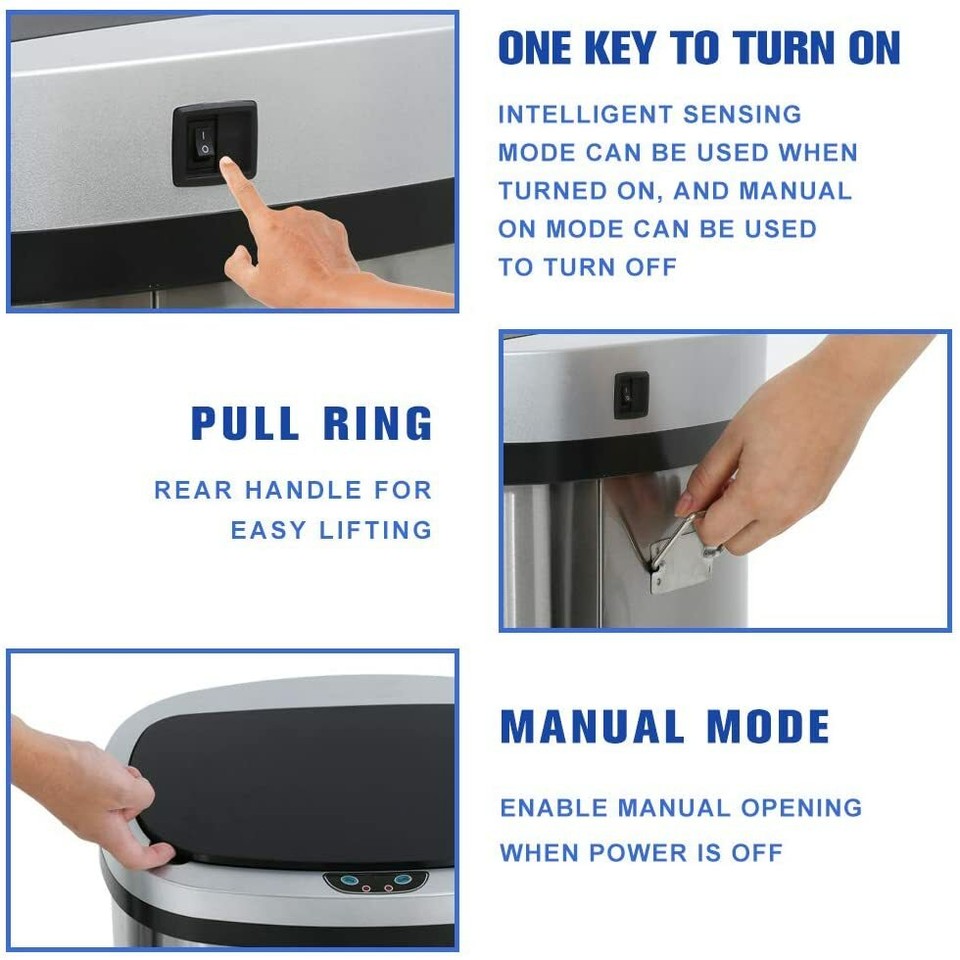 ONE KEY TO TURN ON

INTELLIGENT SENSING MODE CAN BE USED WHEN TURNED ON, AND MANUAL ON MODE CAN BE USED TO TURN OFF

PULL RING

REAR HANDLE FOR EASY LIFTING

MANUAL MODE

ENABLE MANUAL OPENING WHEN POWER IS OFF