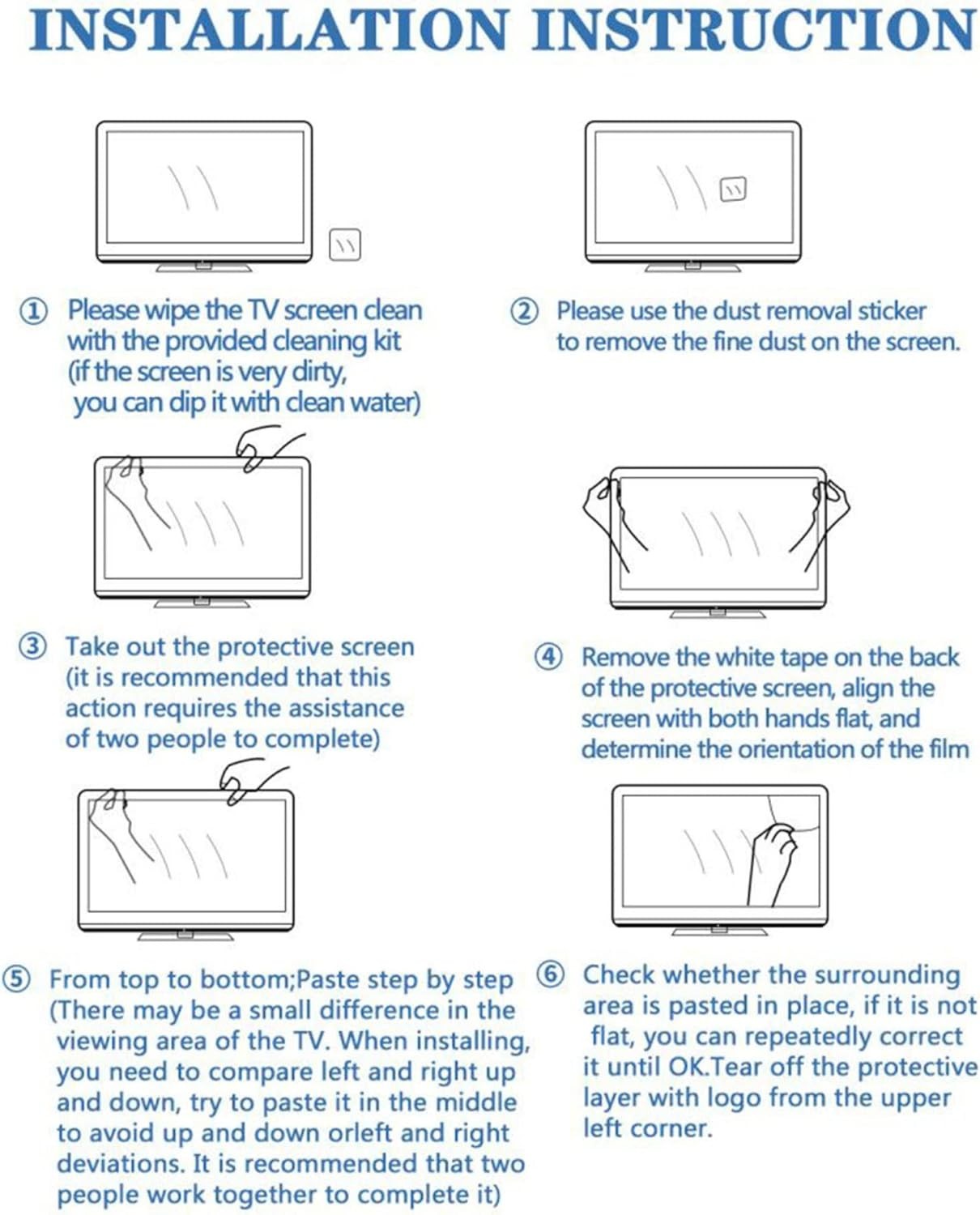 INSTALLATION INSTRUCTION

① Please wipe the TV screen clean with the provided cleaning kit (if the screen is very dirty, you can dip it with clean water)

② Please use the dust removal sticker to remove the fine dust on the screen.

③ Take out the protective screen (it is recommended that this action requires the assistance of two people to complete)

④ Remove the white tape on the back of the protective screen, align the screen with both hands flat, and determine the orientation of the film

⑤ From top to bottom;Paste step by step (There may be a small difference in the viewing area of the TV. When installing, you need to compare left and right up and down, try to paste it in the middle to avoid up and down orleft and right deviations. It is recommended that two people work together to complete it)

⑥ Check whether the surrounding area is pasted in place, if it is not flat, you can repeatedly correct it until OK.Tear off the protective layer with logo from the upper left corner.