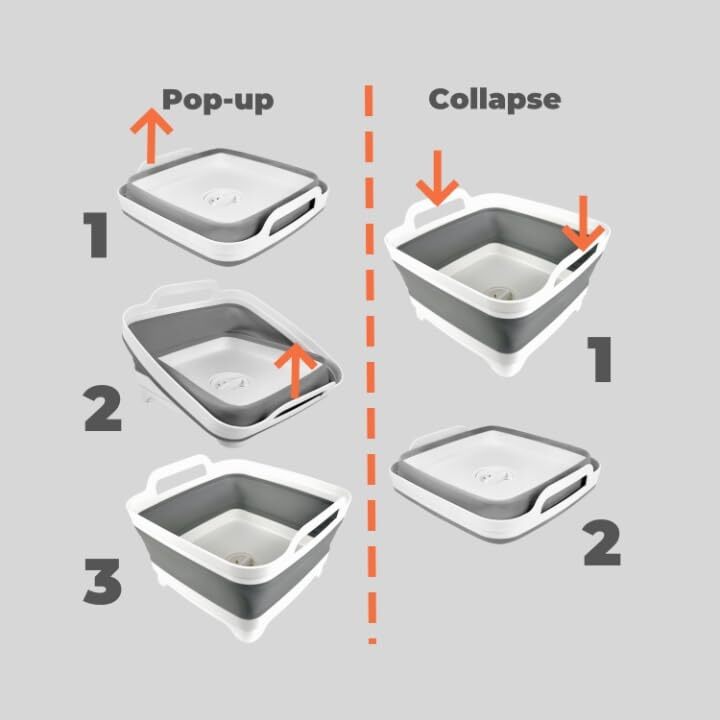 Pop-up

1

2

3

Collapse

1

2