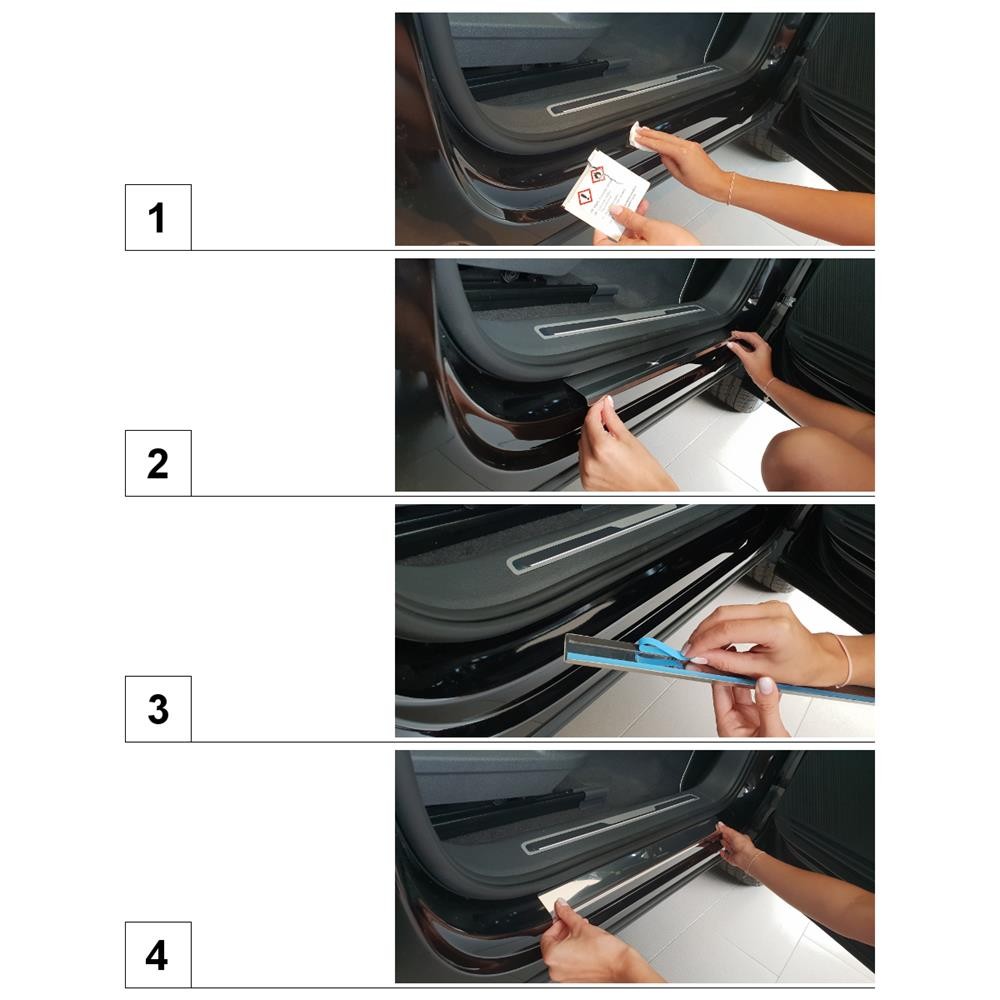 1

2

3

4