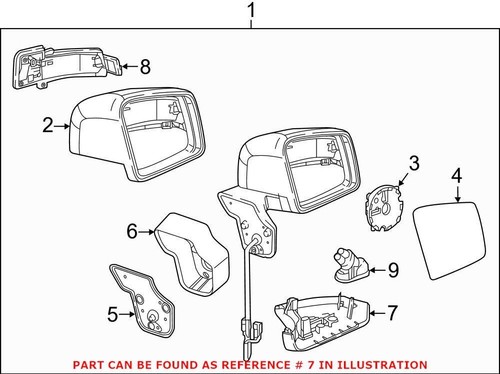 1

8

2

3

4

6

9

5

7

PART CAN BE FOUND AS REFERENCE # 7 IN ILLUSTRATION