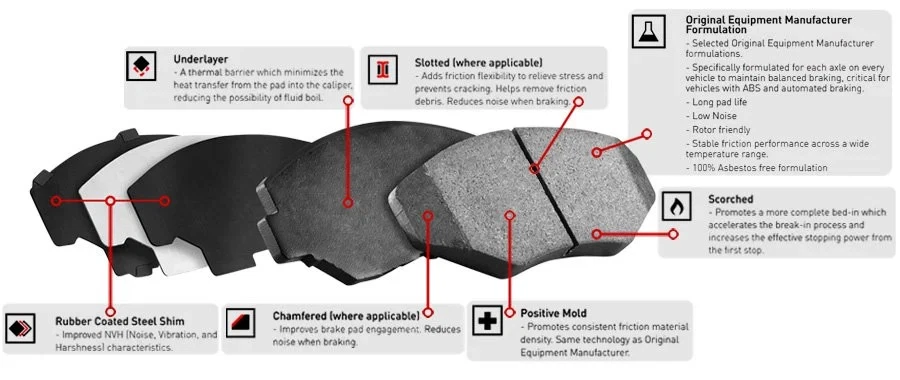 Underlayer
- A thermal barrier which minimizes the heat transfer from the pad into the caliper, reducing the possibility of fluid boil.

Slotted (where applicable)
- Adds friction flexibility to relieve stress and prevents cracking. Helps remove friction debris. Reduces noise when braking.

Original Equipment Manufacturer Formulation
- Selected Original Equipment Manufacturer formulations.
- Specifically formulated for each axle on every vehicle to maintain balanced braking, critical for vehicles with ABS and automated braking.
- Long pad life
- Low Noise
- Rotor friendly
- Stable friction performance across a wide temperature range.
- 100% Asbestos free formulation

Scorched
- Promotes a more complete bed-in which accelerates the break-in process and increases the effective stopping power from the first stop.

Rubber Coated Steel Shim
- Improved NVH (Noise, Vibration, and Harshness) characteristics.

Chamfered (where applicable)
- Improves brake pad engagement. Reduces noise when braking.

Positive Mold
- Promotes consistent friction material density. Same technology as Original Equipment Manufacturer.