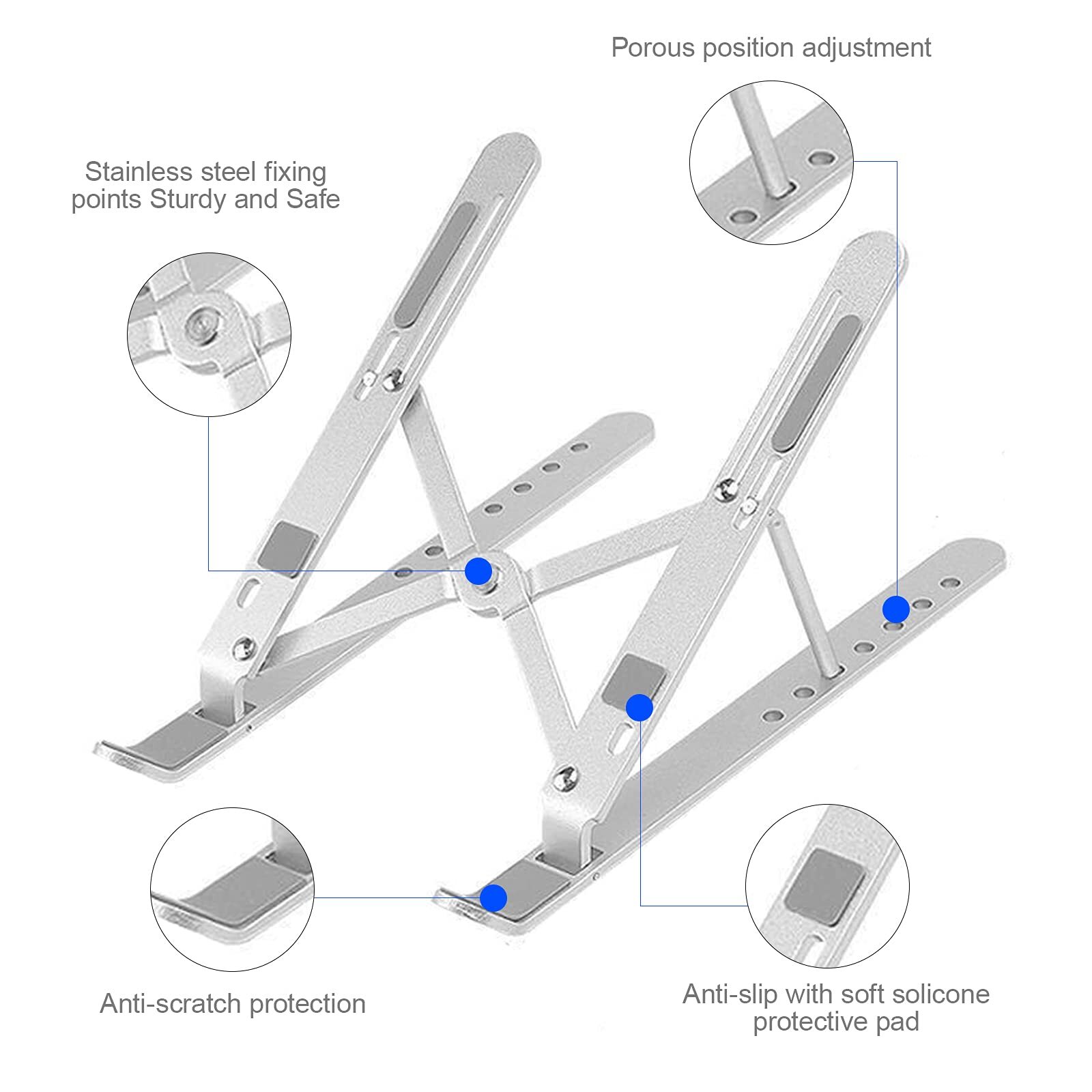 Porous position adjustment

Stainless steel fixing points Sturdy and Safe

Anti-scratch protection

Anti-slip with soft solicone protective pad