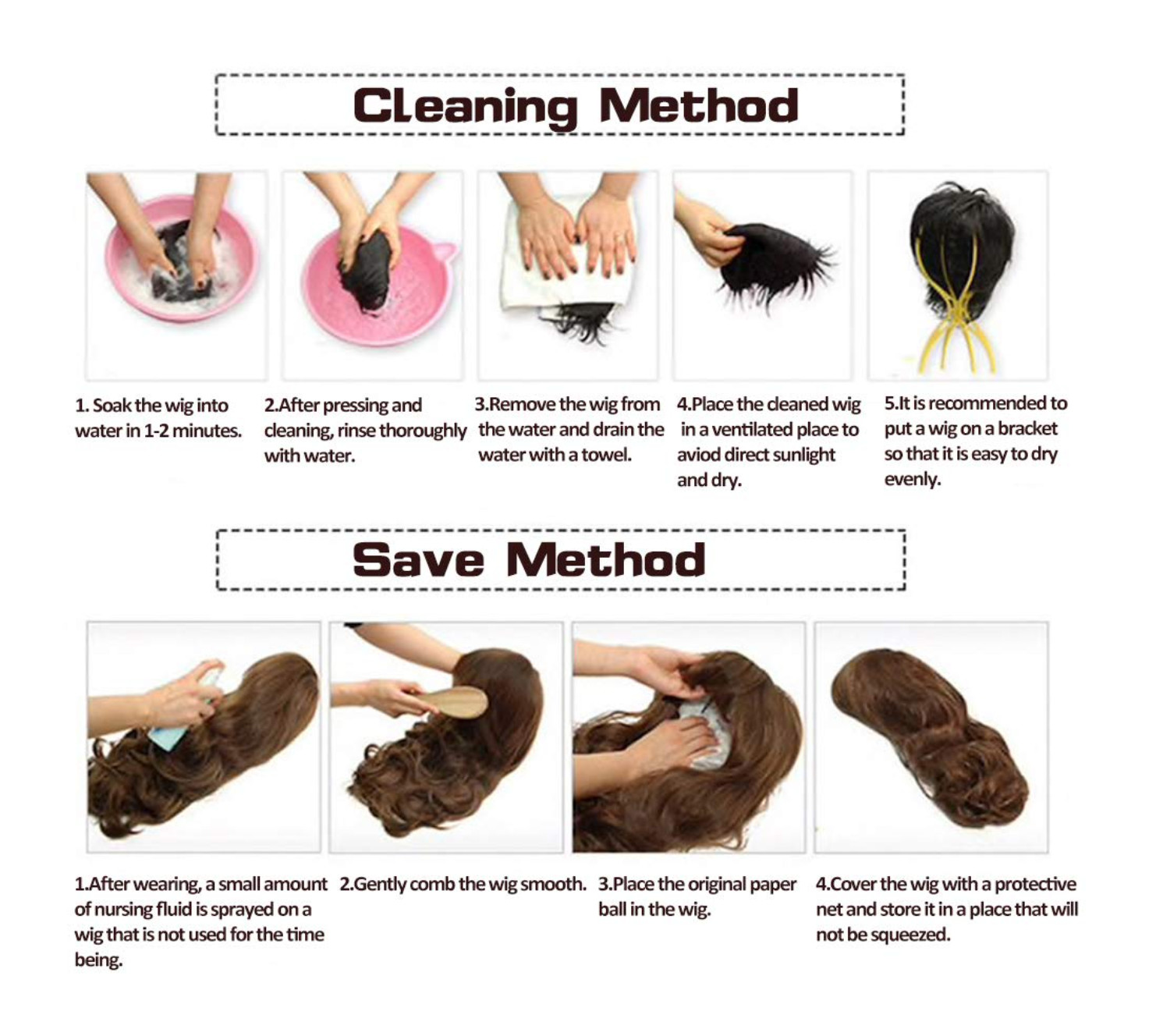 CLeaning Method

1. Soak the wig into water in 1-2 minutes.

2.After pressing and cleaning, rinse thoroughly with water.

3.Remove the wig from the water and drain the water with a towel.

4.Place the cleaned wig in a ventilated place to aviod direct sunlight and dry.

5.It is recommended to put a wig on a bracket so that it is easy to dry evenly.

Save Method

1.After wearing, a small amount of nursing fluid is sprayed on a wig that is not used for the time being.

2.Gently comb the wig smooth.

3.Place the original paper ball in the wig.

4.Cover the wig with a protective net and store it in a place that will not be squeezed.