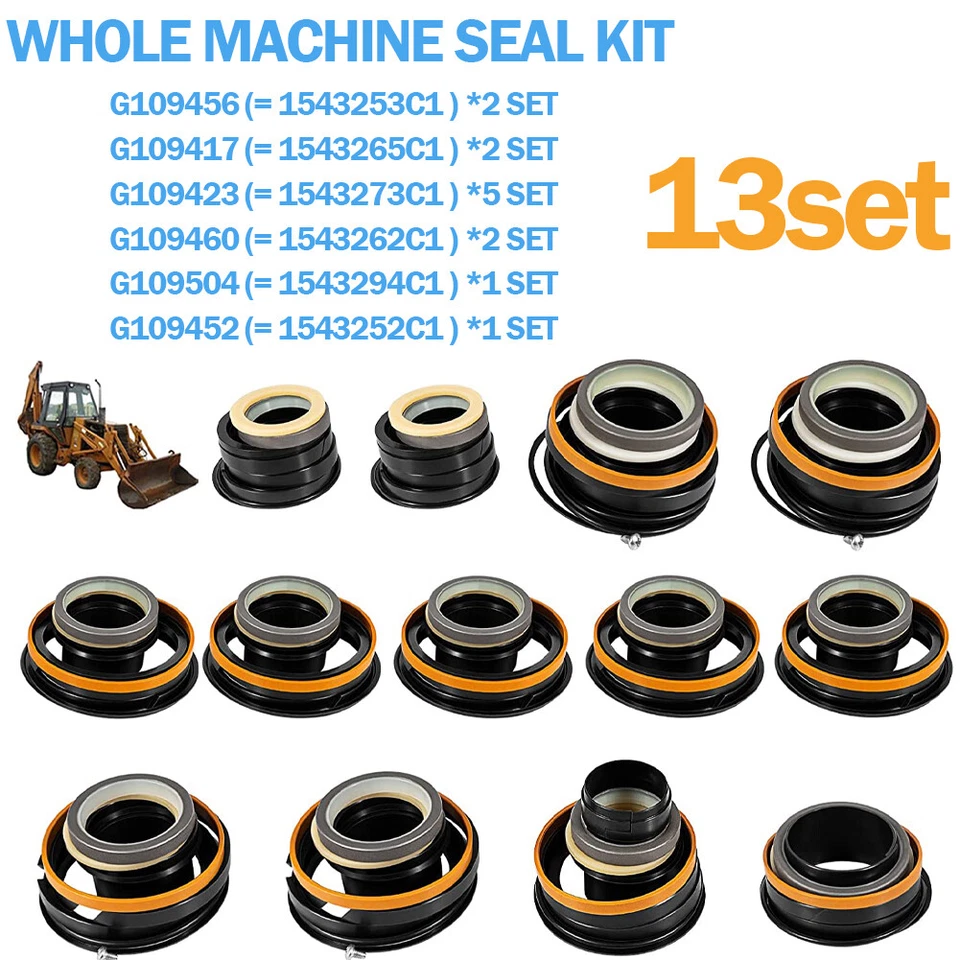 WHOLE MACHINE SEAL KIT

G109456 (= 1543253C1 ) *2 SET
G109417 (= 1543265C1 ) *2 SET
G109423 (= 1543273C1 ) *5 SET
G109460 (= 1543262C1 ) *2 SET
G109504 (= 1543294C1 ) *1 SET
G109452 (= 1543252C1 ) *1 SET

13set