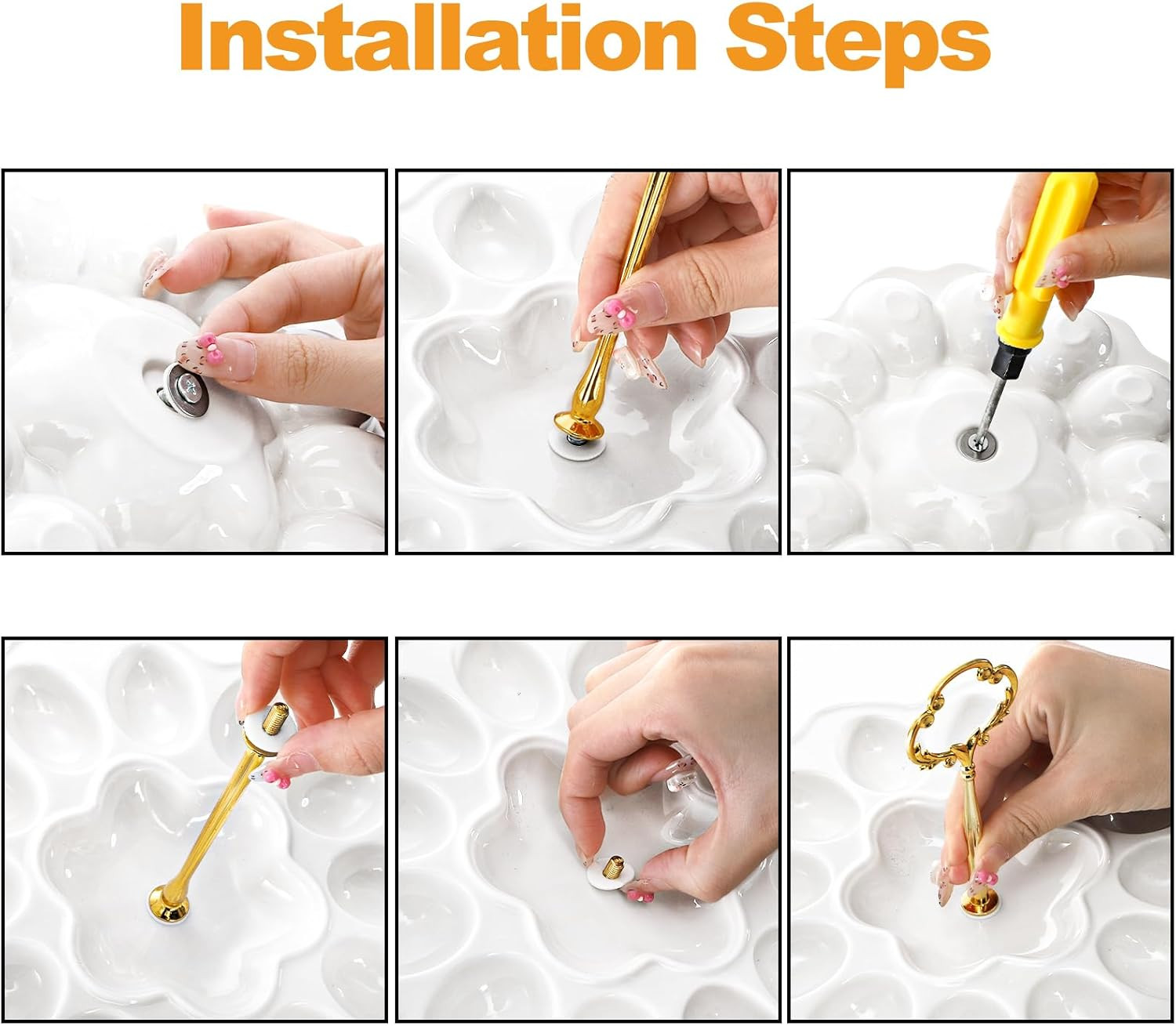 Installation Steps