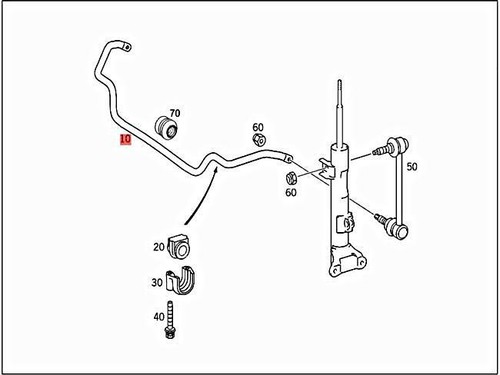 70
10
60
50
60
20
30
40