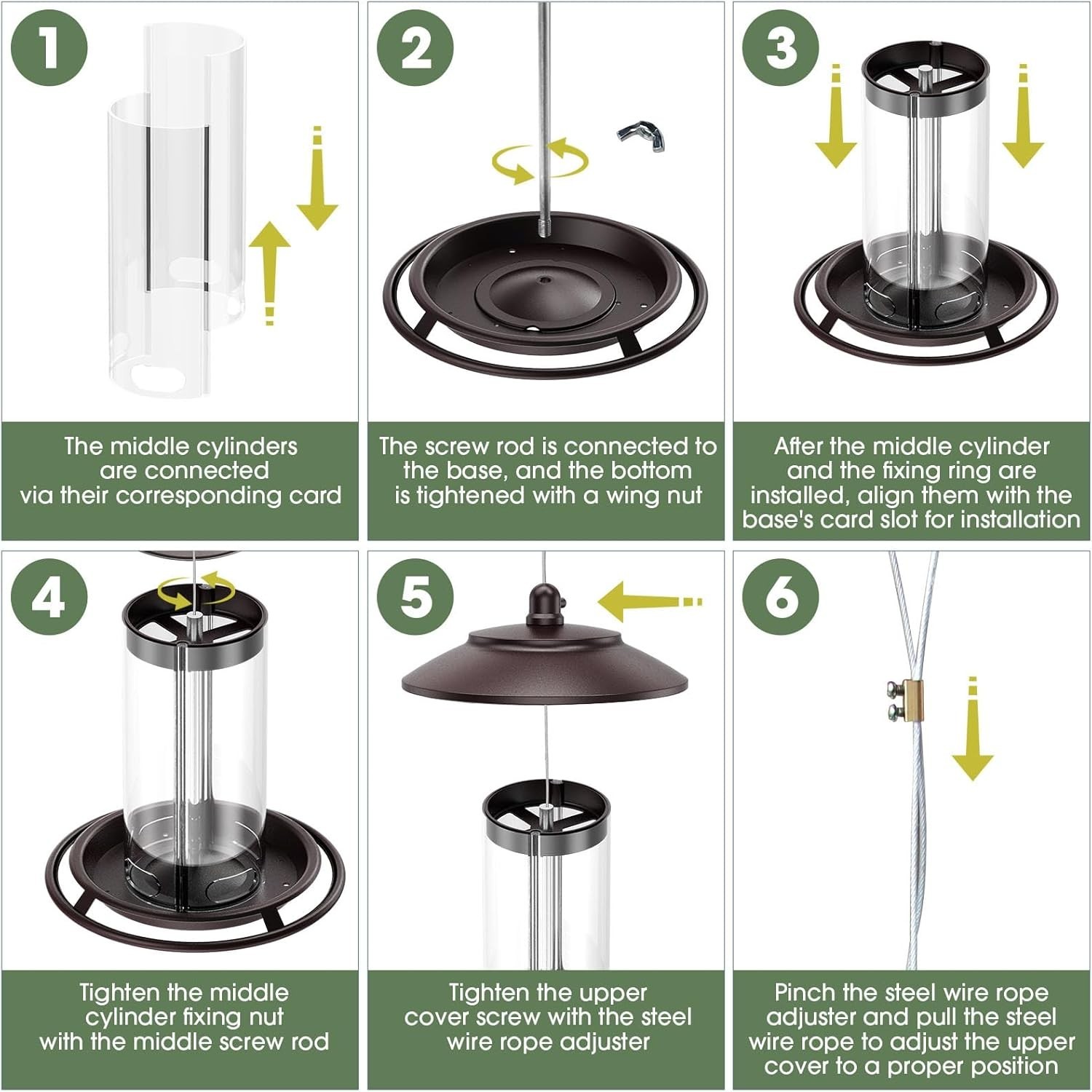 1

The middle cylinders are connected via their corresponding card

2

The screw rod is connected to the base, and the bottom is tightened with a wing nut

3

After the middle cylinder and the fixing ring are installed, align them with the base's card slot for installation

4

Tighten the middle cylinder fixing nut with the middle screw rod

5

Tighten the upper cover screw with the steel wire rope adjuster

6

Pinch the steel wire rope adjuster and pull the steel wire rope to adjust the upper cover to a proper position