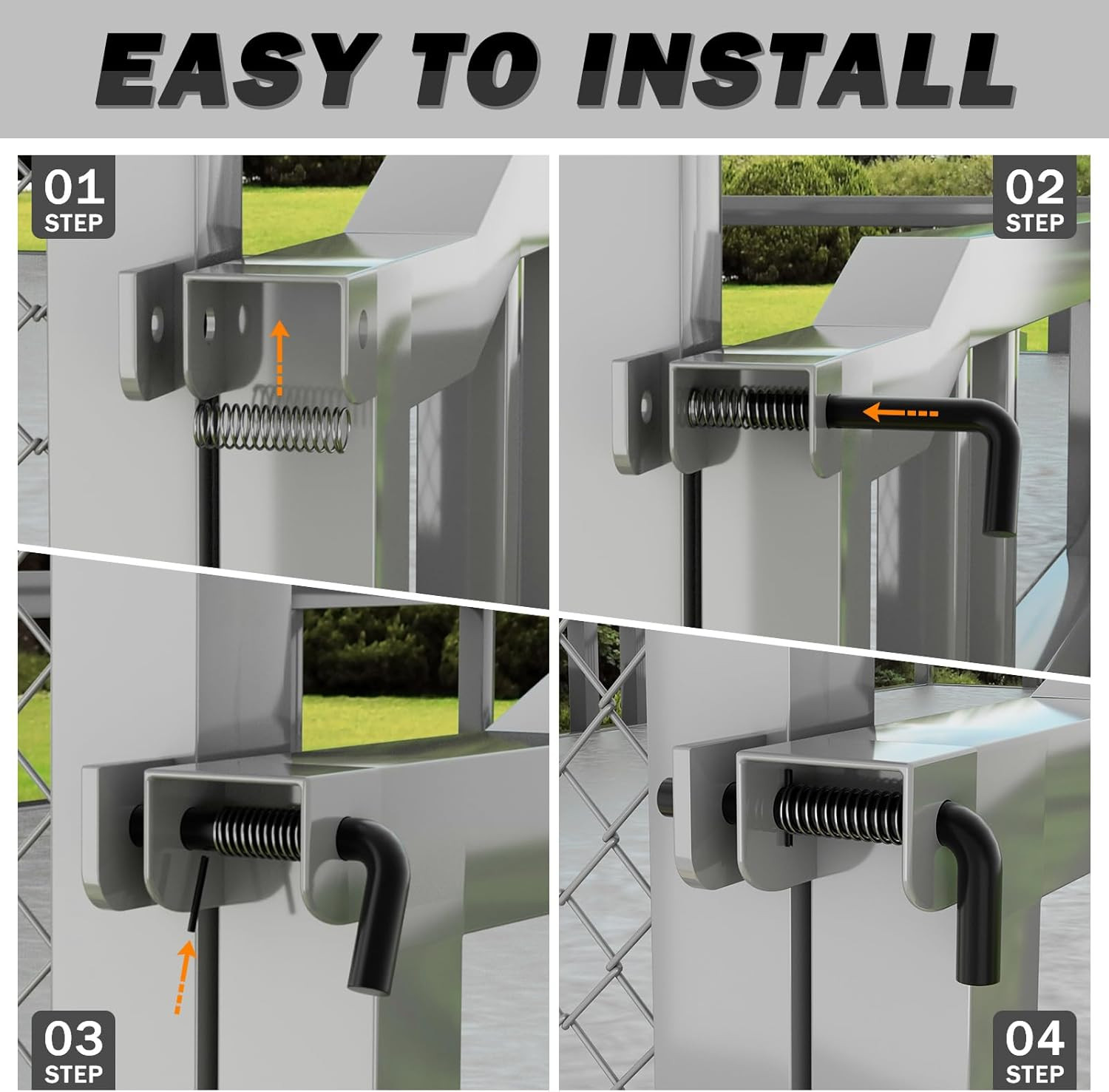 EASY TO INSTALL

01
STEP

02
STEP

03
STEP

04
STEP