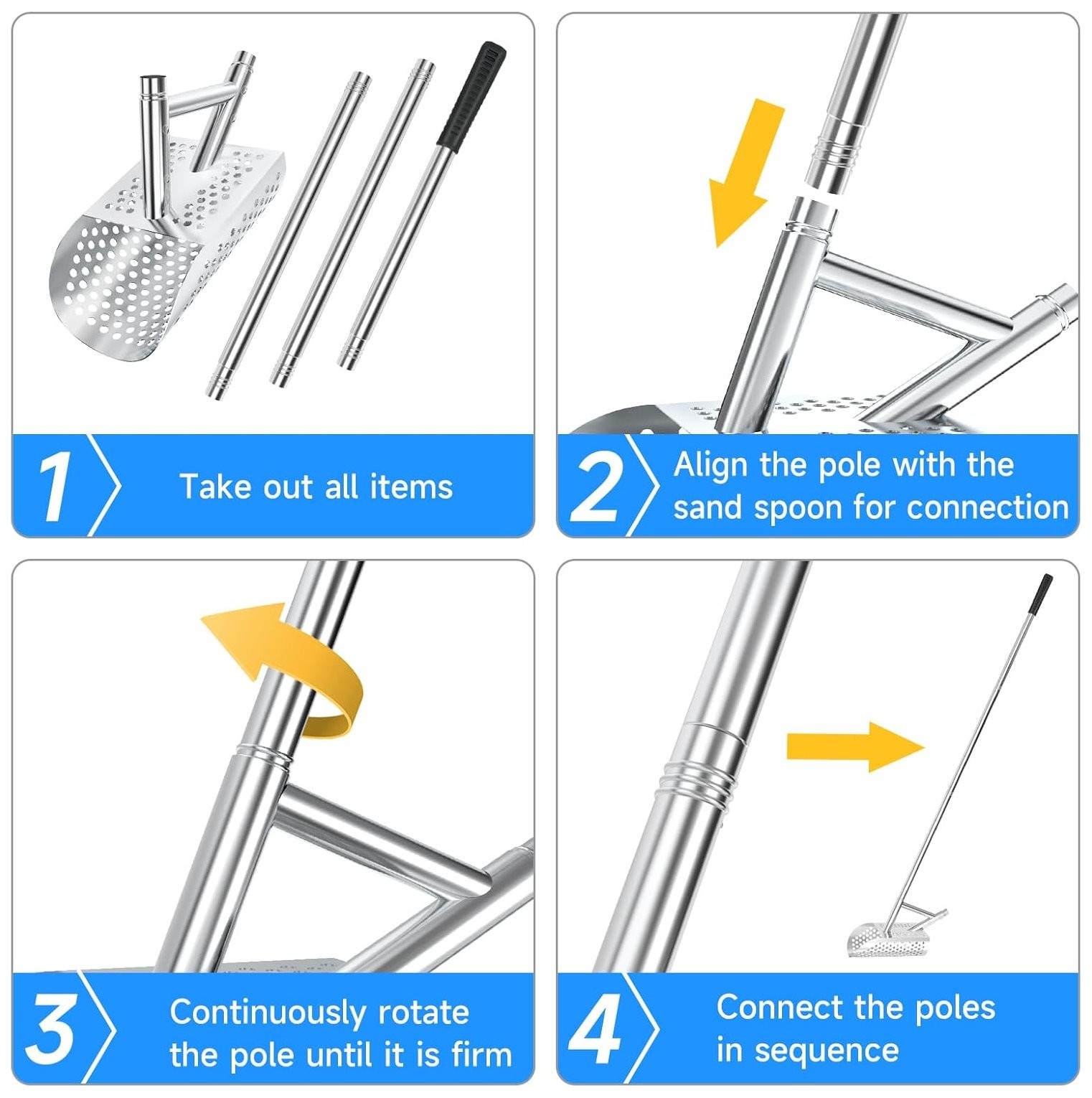 1 Take out all items

2 Align the pole with the sand spoon for connection

3 Continuously rotate the pole until it is firm

4 Connect the poles in sequence