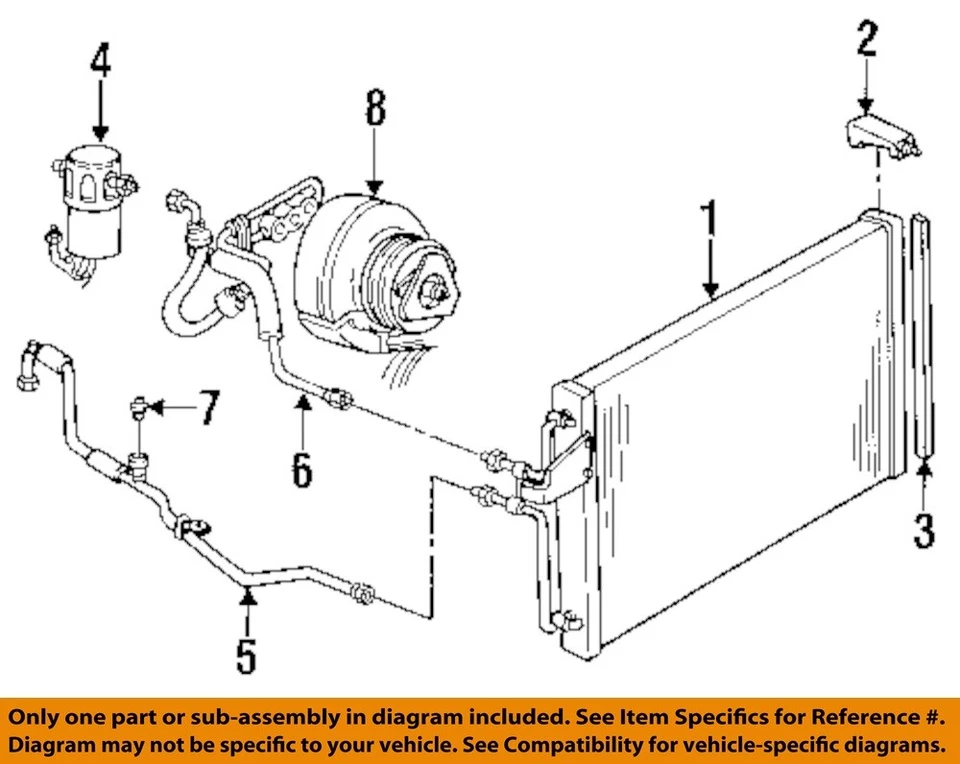 4
8
2
1
7
6
3
5

Only one part or sub-assembly in diagram included. See Item Specifics for Reference #.
Diagram may not be specific to your vehicle. See Compatibility for vehicle-specific diagrams.