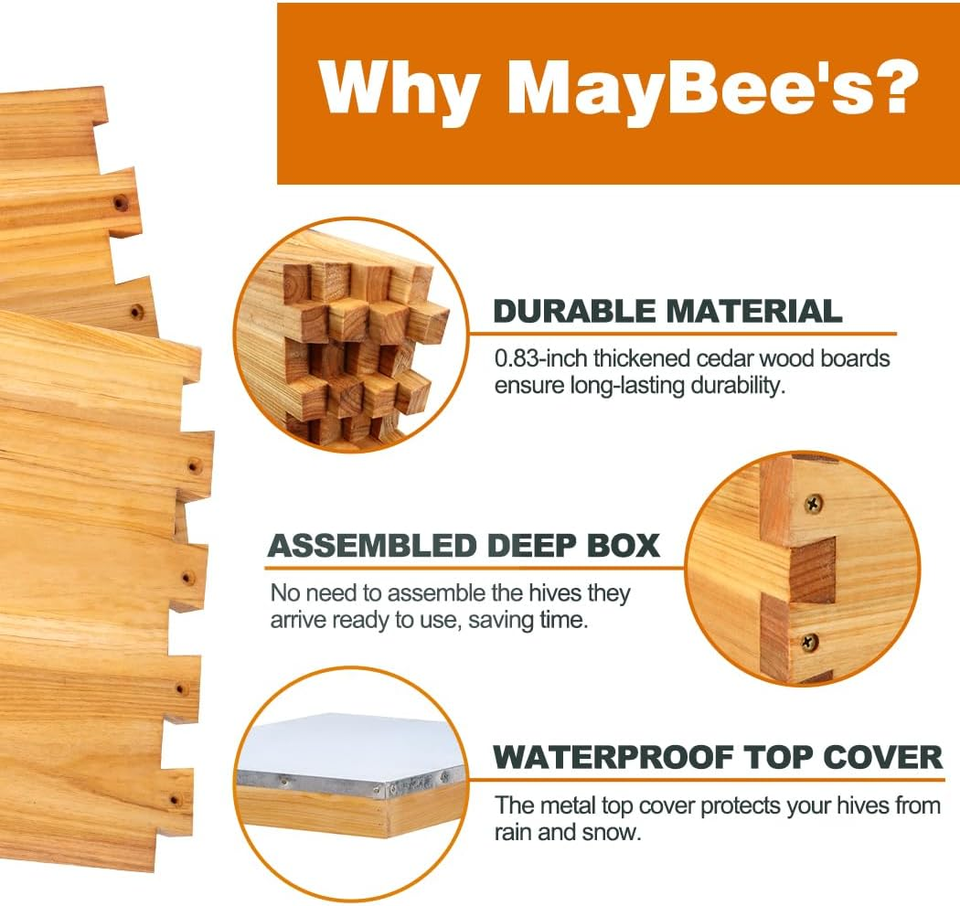 Why MayBee's?

DURABLE MATERIAL

0.83-inch thickened cedar wood boards ensure long-lasting durability.

ASSEMBLED DEEP BOX

No need to assemble the hives they arrive ready to use, saving time.

WATERPROOF TOP COVER

The metal top cover protects your hives from rain and snow.