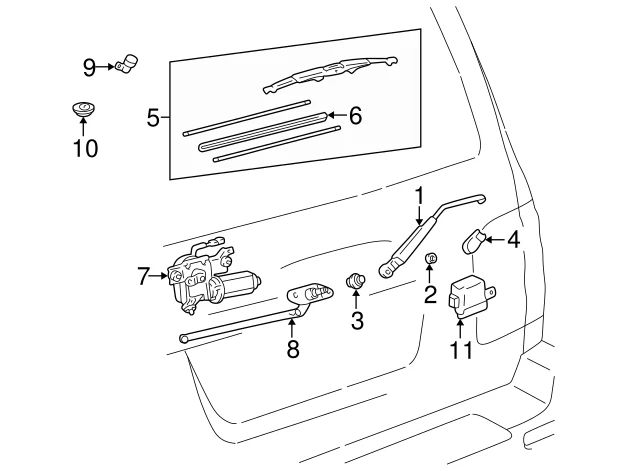 9
10
5
6
1
4
7
2
3
8
11