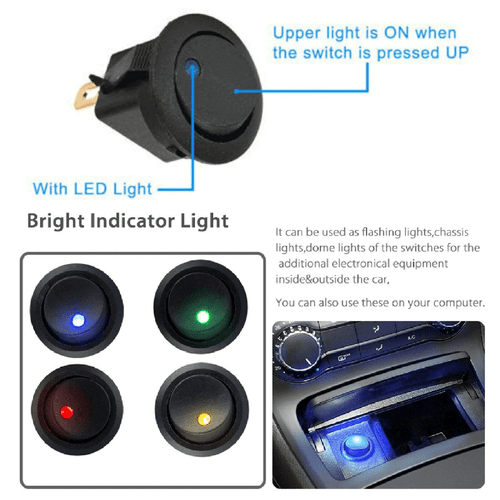 Upper light is ON when the switch is pressed UP

With LED Light

Bright Indicator Light

It can be used as flashing lights,chassis lights,dome lights of the switches for the additional electronical equipment inside&outside the car,

You can also use these on your computer.

A/C