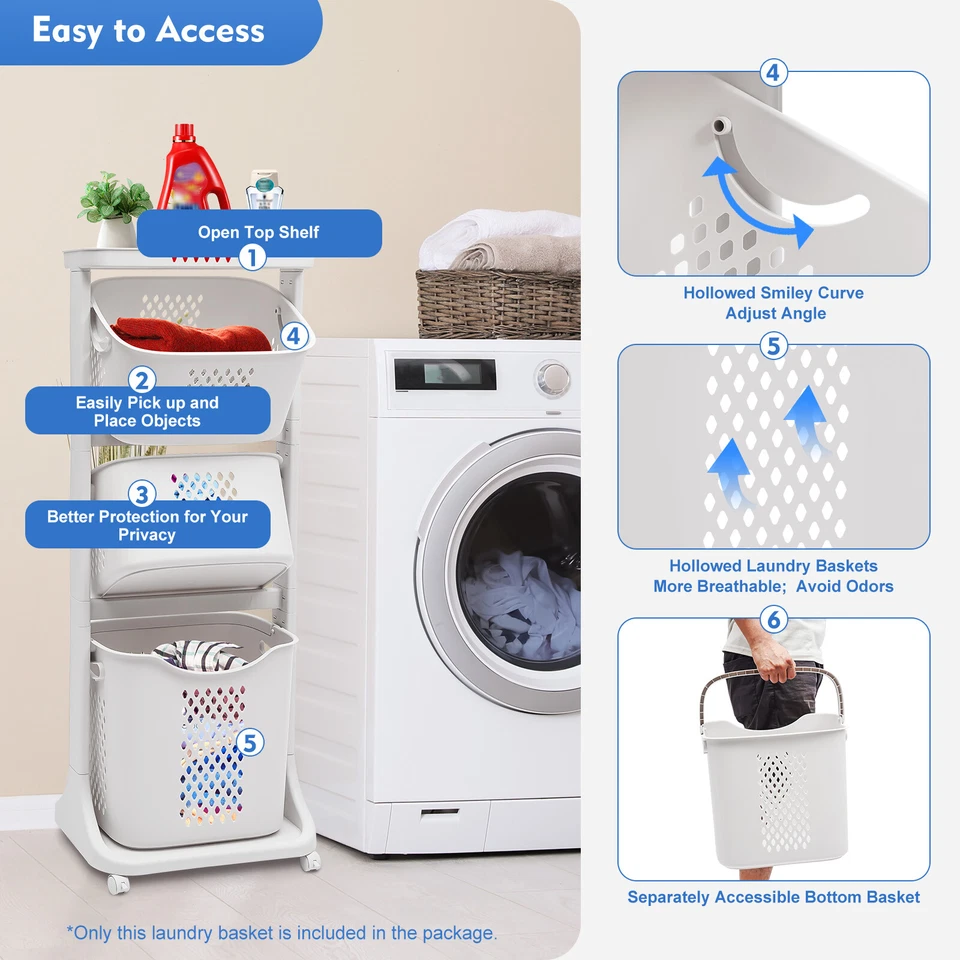 Easy to Access

Open Top Shelf
1

4

2
Easily Pick up and Place Objects

3
Better Protection for Your Privacy

5

*Only this laundry basket is included in the package.

4
Hollowed Smiley Curve
Adjust Angle

5
Hollowed Laundry Baskets
More Breathable; Avoid Odors

6
Separately Accessible Bottom Basket