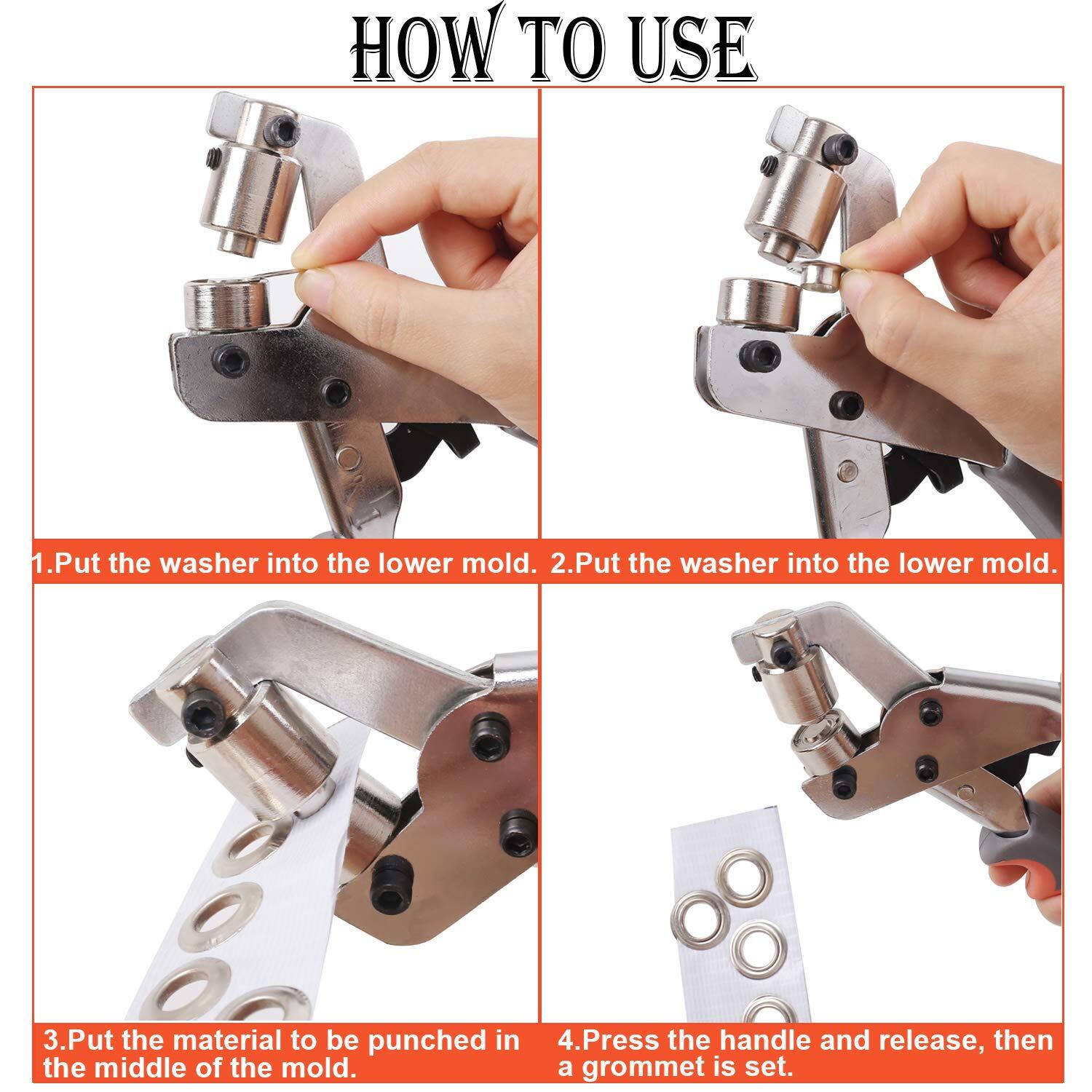 HOW TO USE

1.Put the washer into the lower mold.

2.Put the washer into the lower mold.

3.Put the material to be punched in the middle of the mold.

4.Press the handle and release, then a grommet is set.