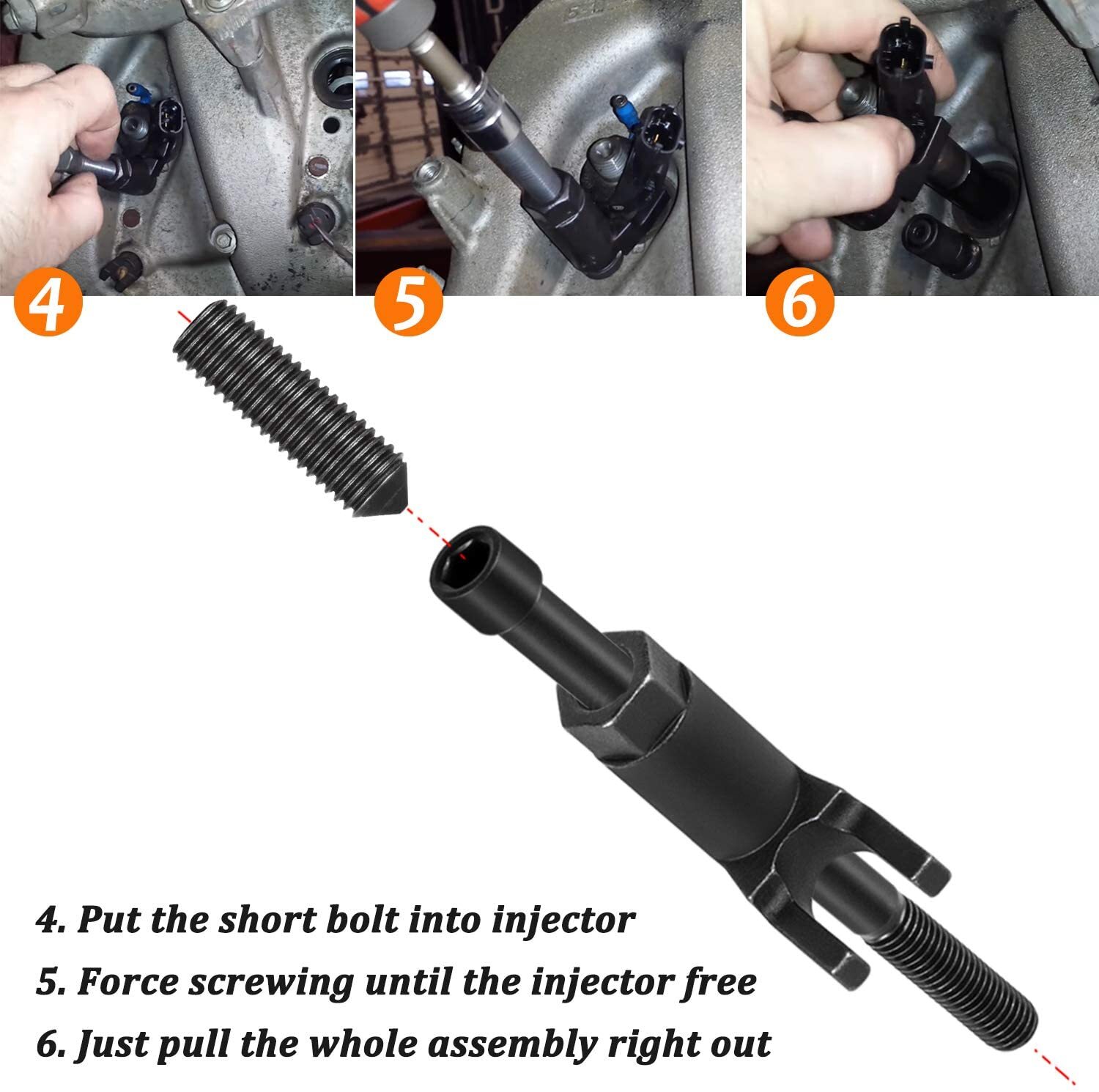 4

5

6

4. Put the short bolt into injector
5. Force screwing until the injector free
6. Just pull the whole assembly right out