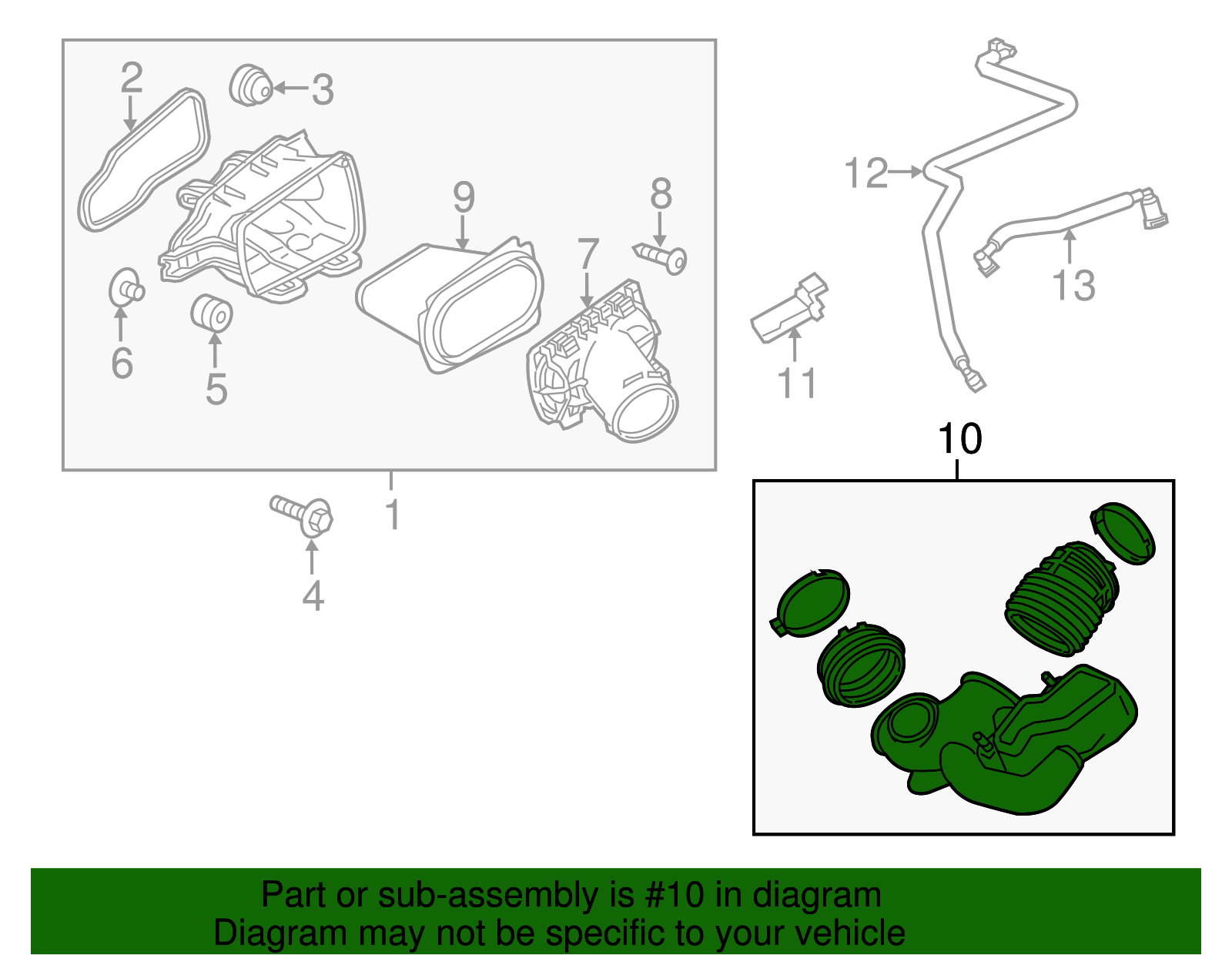 2
3
9
8
7
6
5
1
4
12
13
11
10

Part or sub-assembly is #10 in diagram
Diagram may not be specific to your vehicle