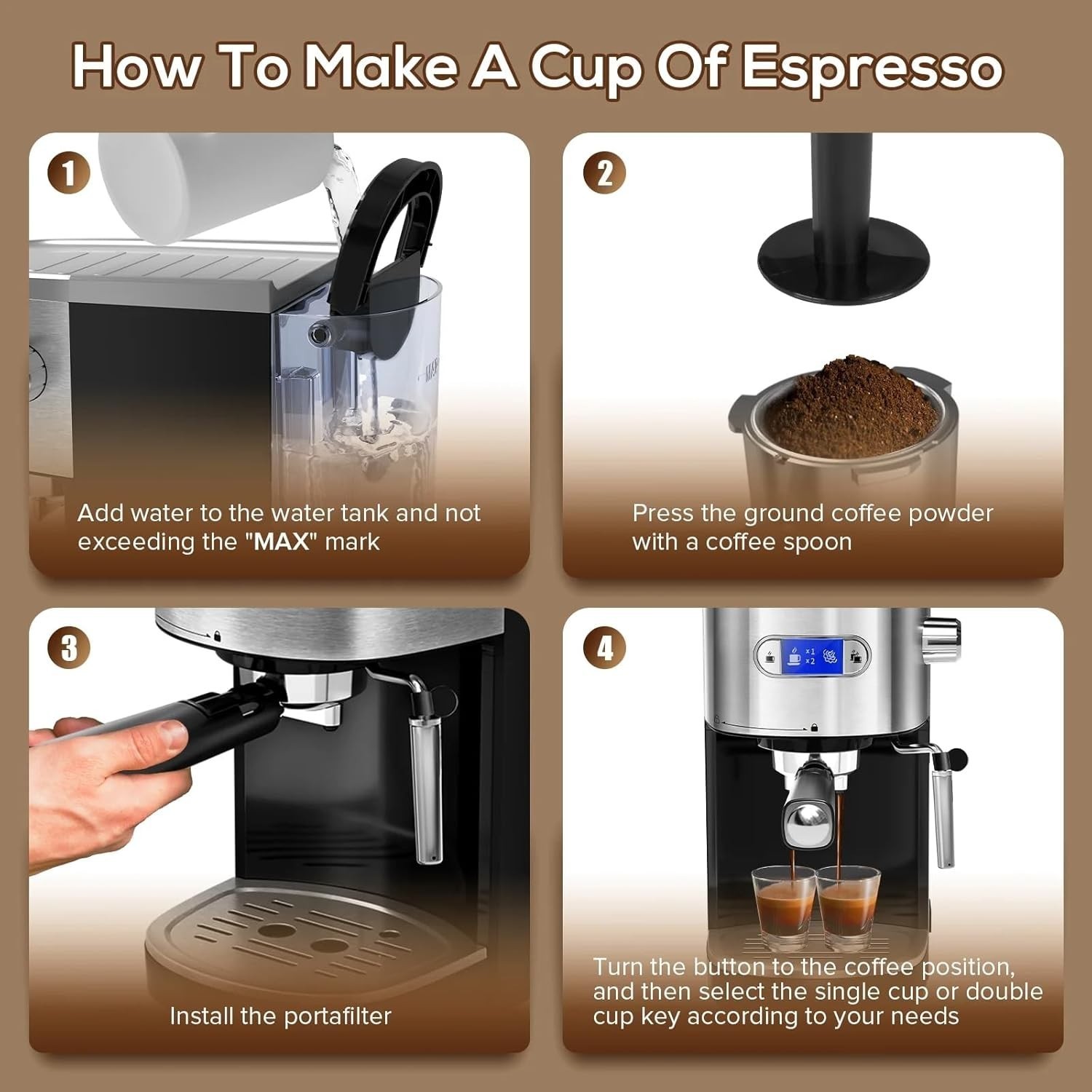 How To Make A Cup Of Espresso

1

Add water to the water tank and not exceeding the "MAX" mark

2

Press the ground coffee powder with a coffee spoon

3

Install the portafilter

4

x1
x2

Turn the button to the coffee position, and then select the single cup or double cup key according to your needs