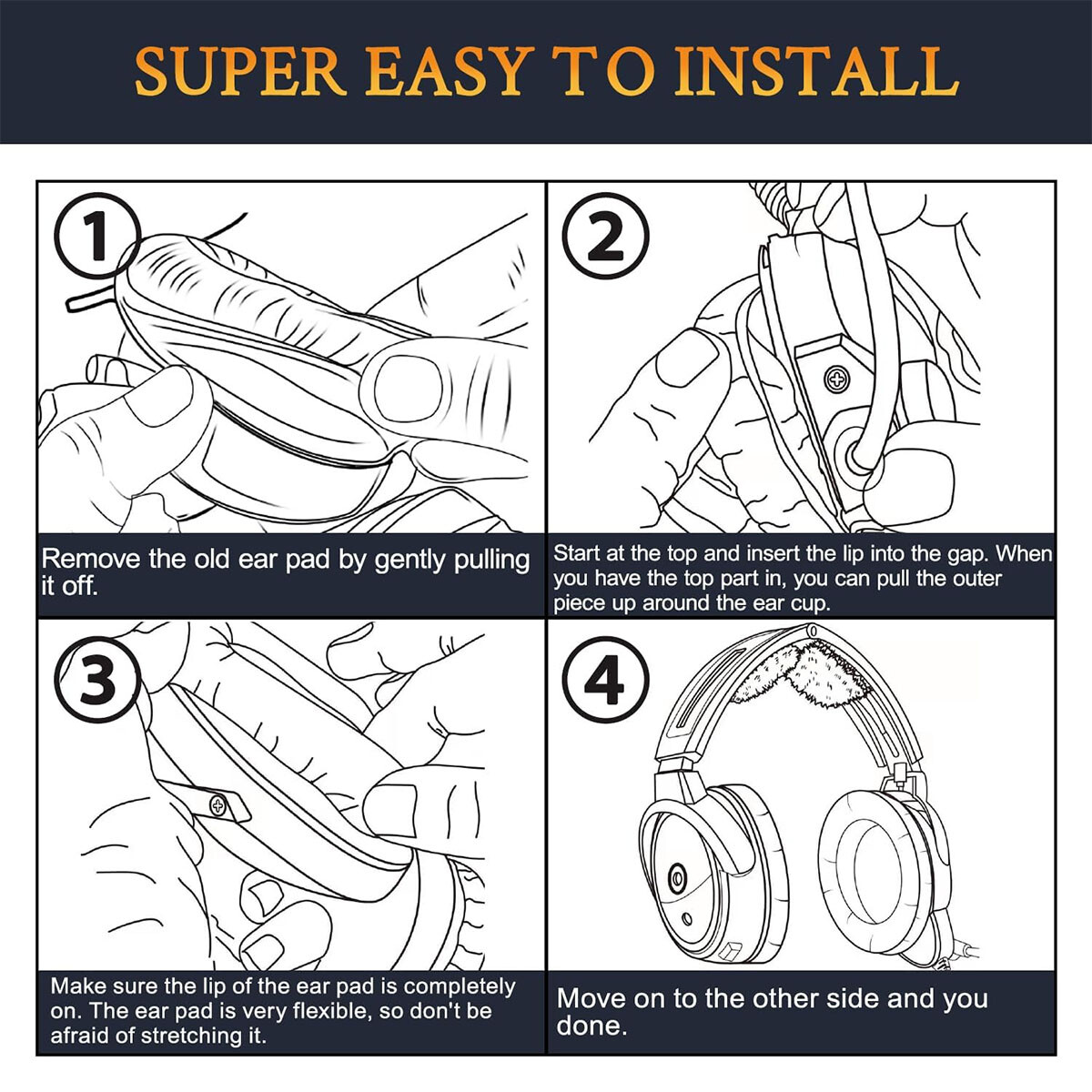 SUPER EASY TO INSTALL

1

Remove the old ear pad by gently pulling it off.

2

Start at the top and insert the lip into the gap. When you have the top part in, you can pull the outer piece up around the ear cup.

3

Make sure the lip of the ear pad is completely on. The ear pad is very flexible, so don't be afraid of stretching it.

4

Move on to the other side and you done.