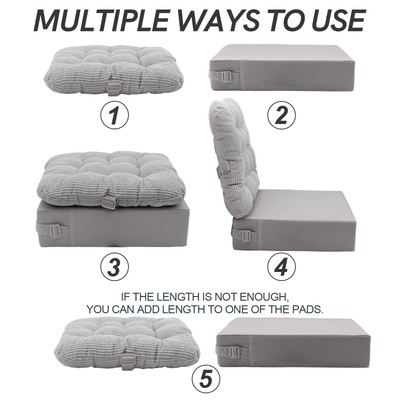 MULTIPLE WAYS TO USE

1

2

3

4

IF THE LENGTH IS NOT ENOUGH, YOU CAN ADD LENGTH TO ONE OF THE PADS.

5