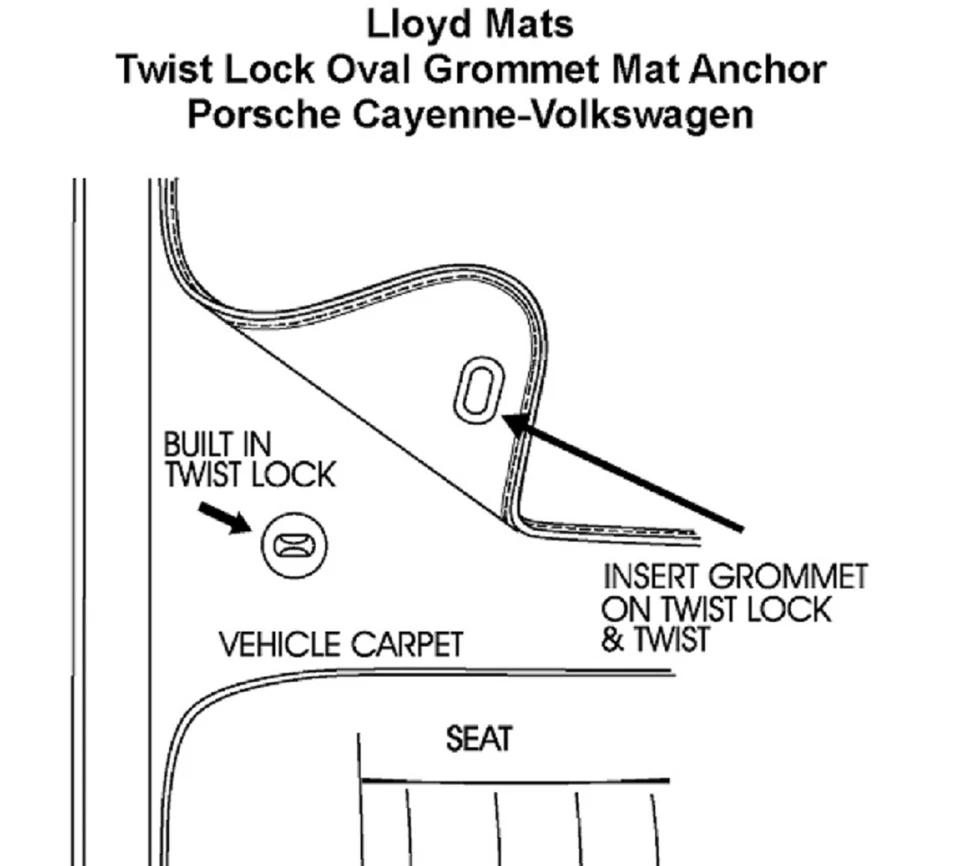 Lloyd Mats
Twist Lock Oval Grommet Mat Anchor
Porsche Cayenne-Volkswagen

BUILT IN
TWIST LOCK

INSERT GROMMET
ON TWIST LOCK
& TWIST

VEHICLE CARPET

SEAT