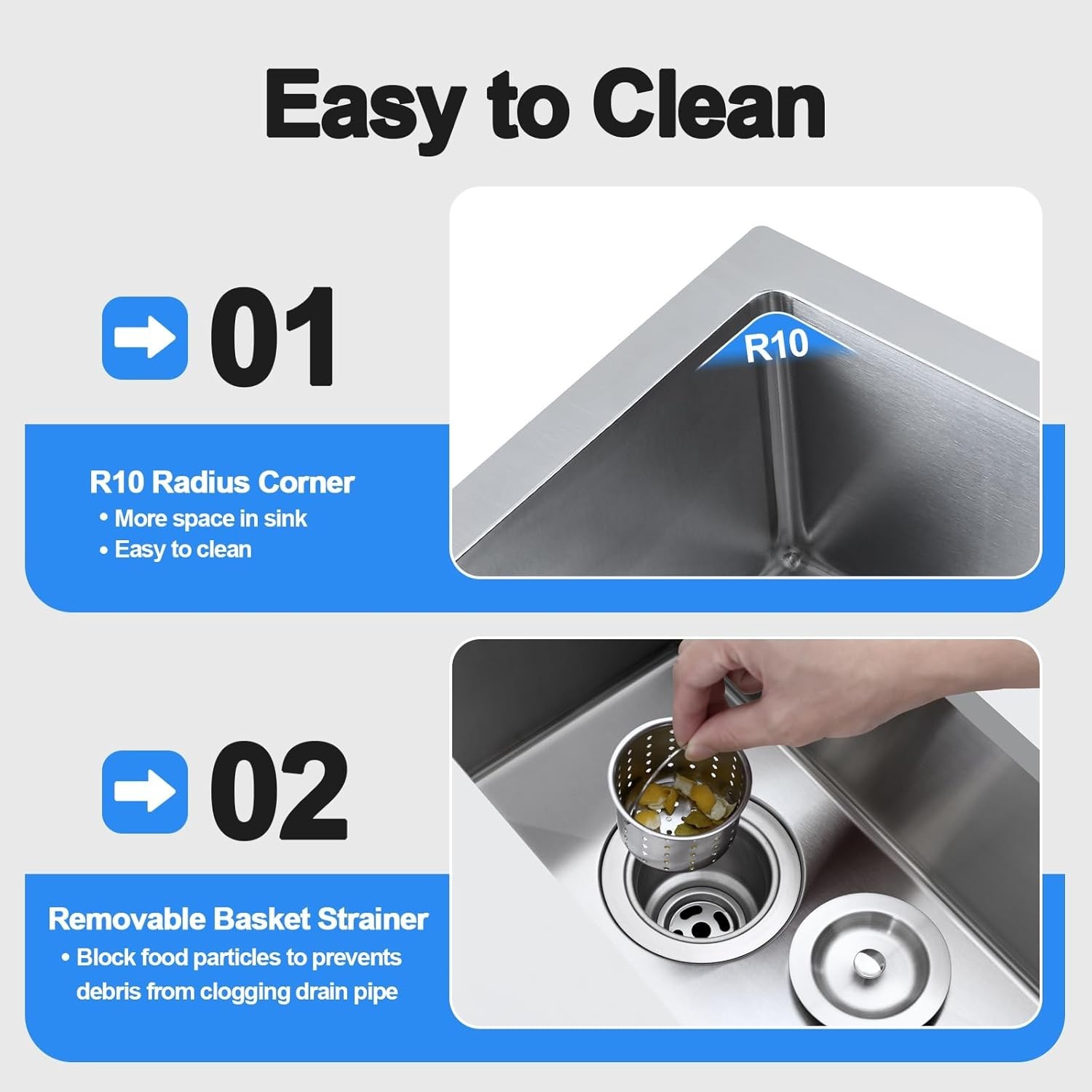 Easy to Clean

01

R10

R10 Radius Corner
• More space in sink
• Easy to clean

02

Removable Basket Strainer
• Block food particles to prevents debris from clogging drain pipe