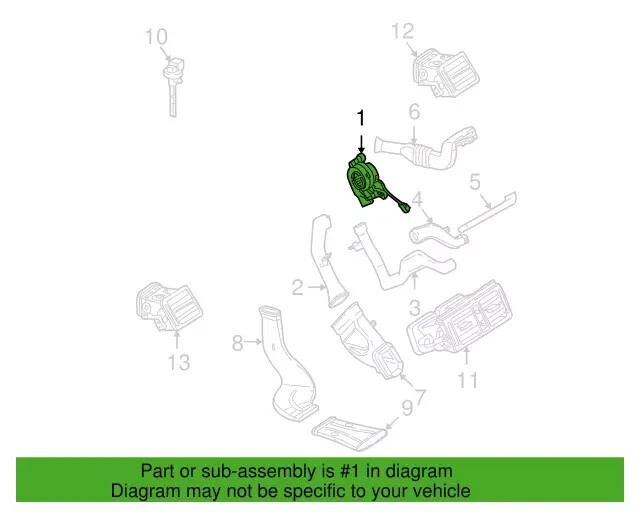 10

12

1

6

5

4

2

3

13

8

11

7

9

Part or sub-assembly is #1 in diagram
Diagram may not be specific to your vehicle