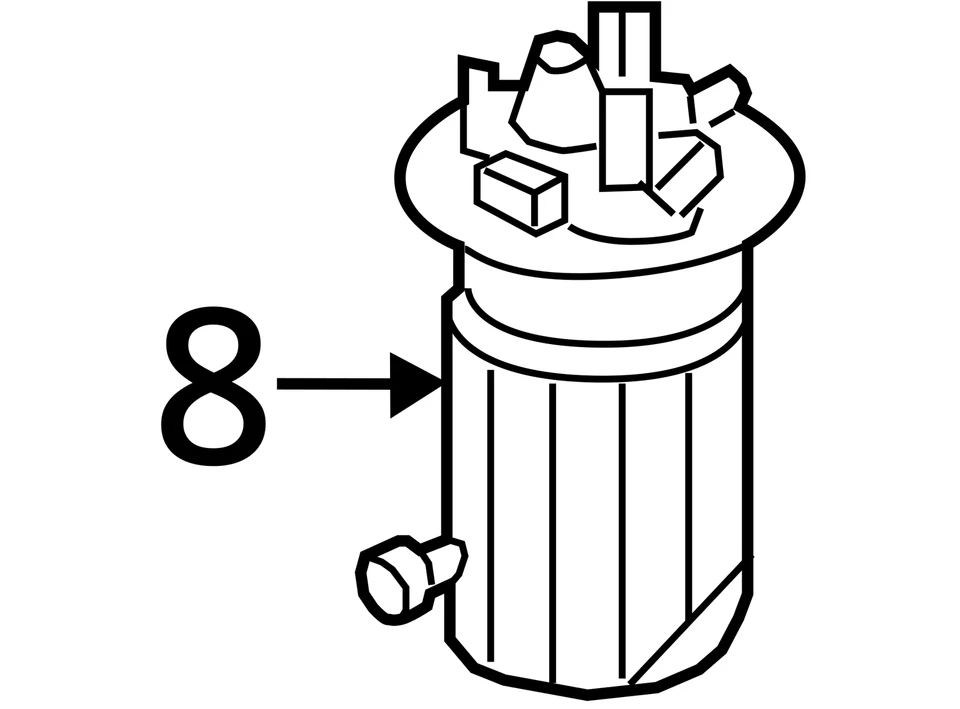 8