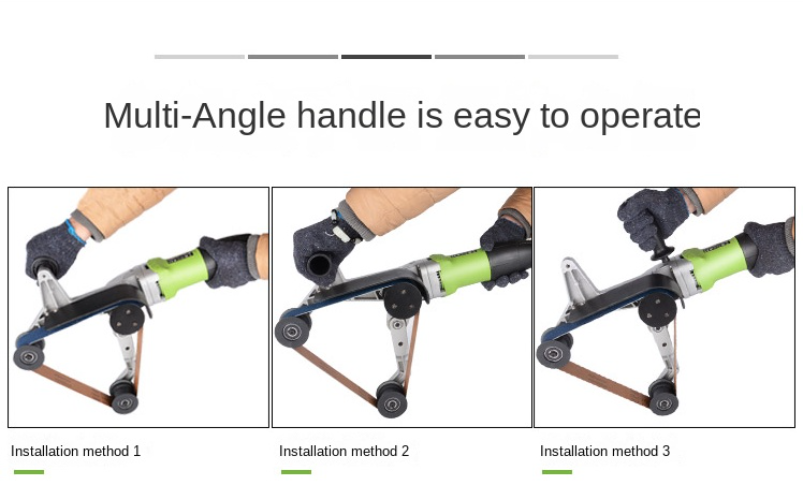 Multi-Angle handle is easy to operate

Installation method 1

Installation method 2

Installation method 3