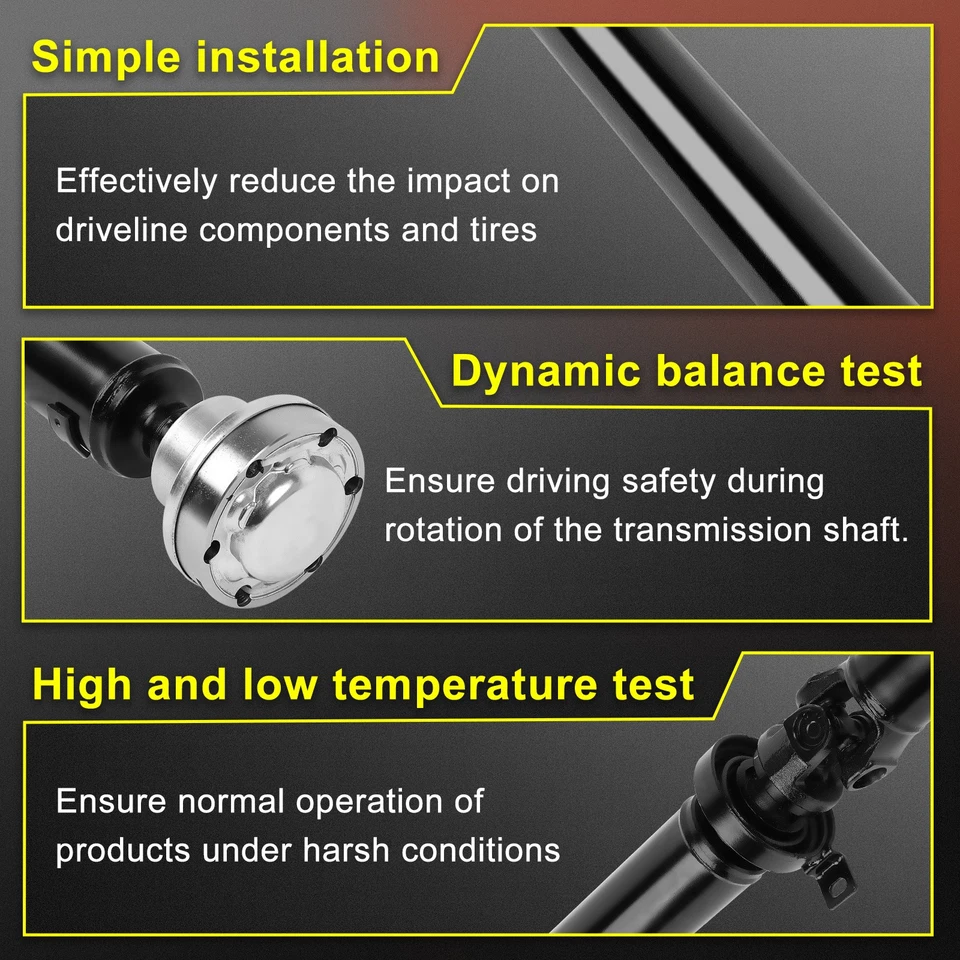 Simple installation

Effectively reduce the impact on driveline components and tires

Dynamic balance test

Ensure driving safety during rotation of the transmission shaft.

High and low temperature test

Ensure normal operation of products under harsh conditions