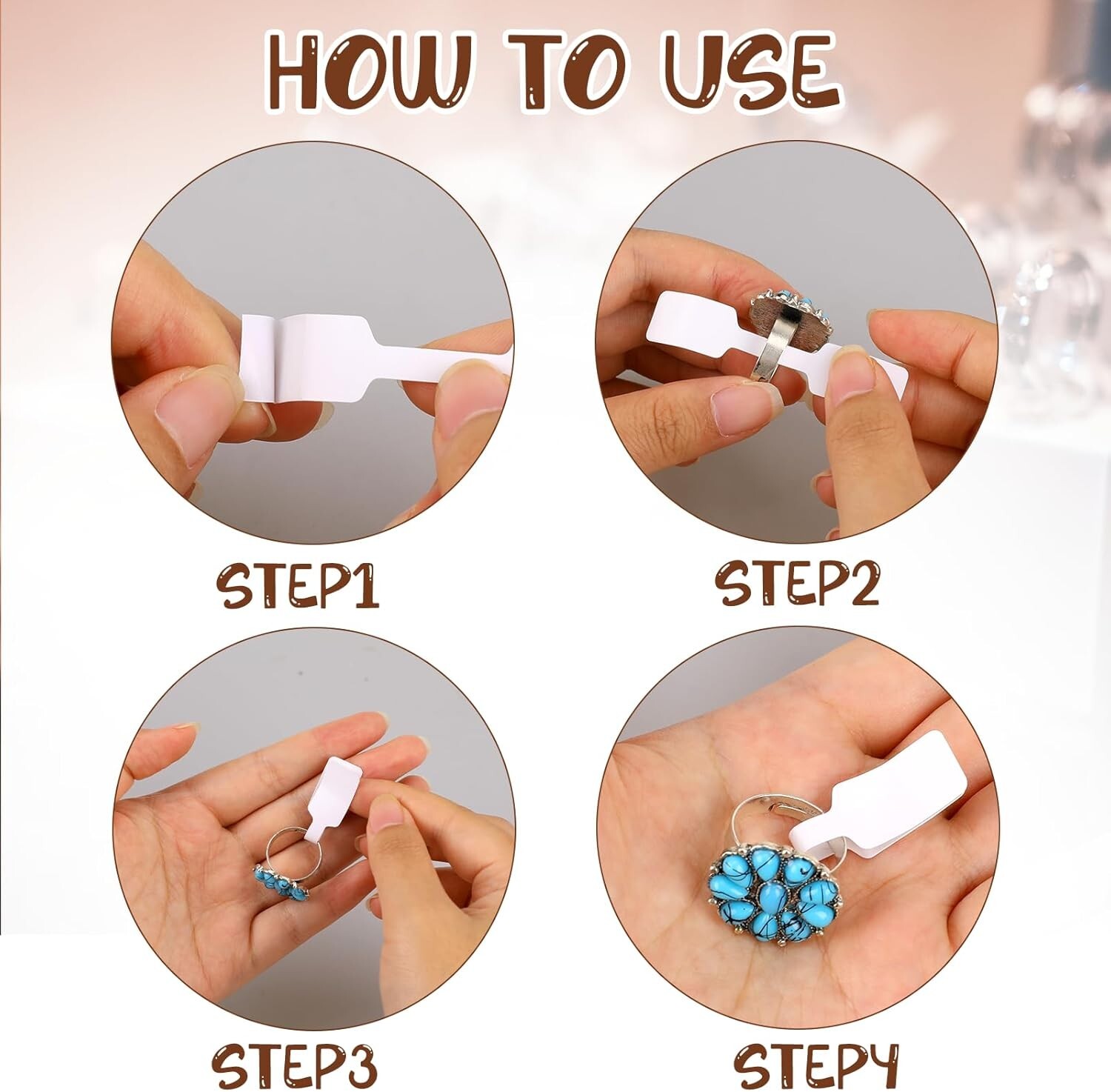 HOW TO USE

STEP1

STEP2

STEP3

STEP4