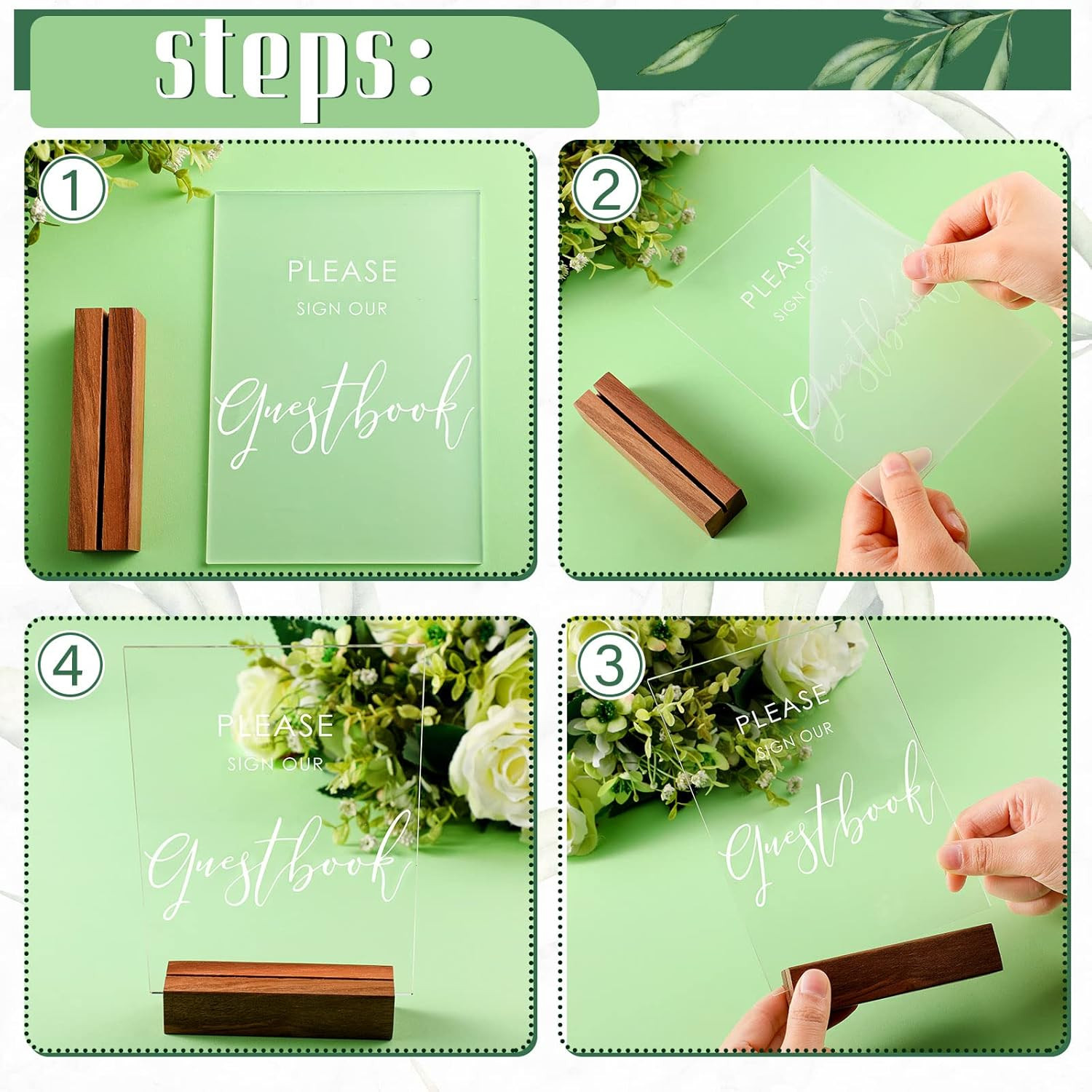 steps:

1

PLEASE
SIGN OUR
Guestbook

2

PLEASE
SIGN OUR
Guestbook

4

PLEASE
SIGN OUR
Guestbook

3

PLEASE
SIGN OUR
Guestbook