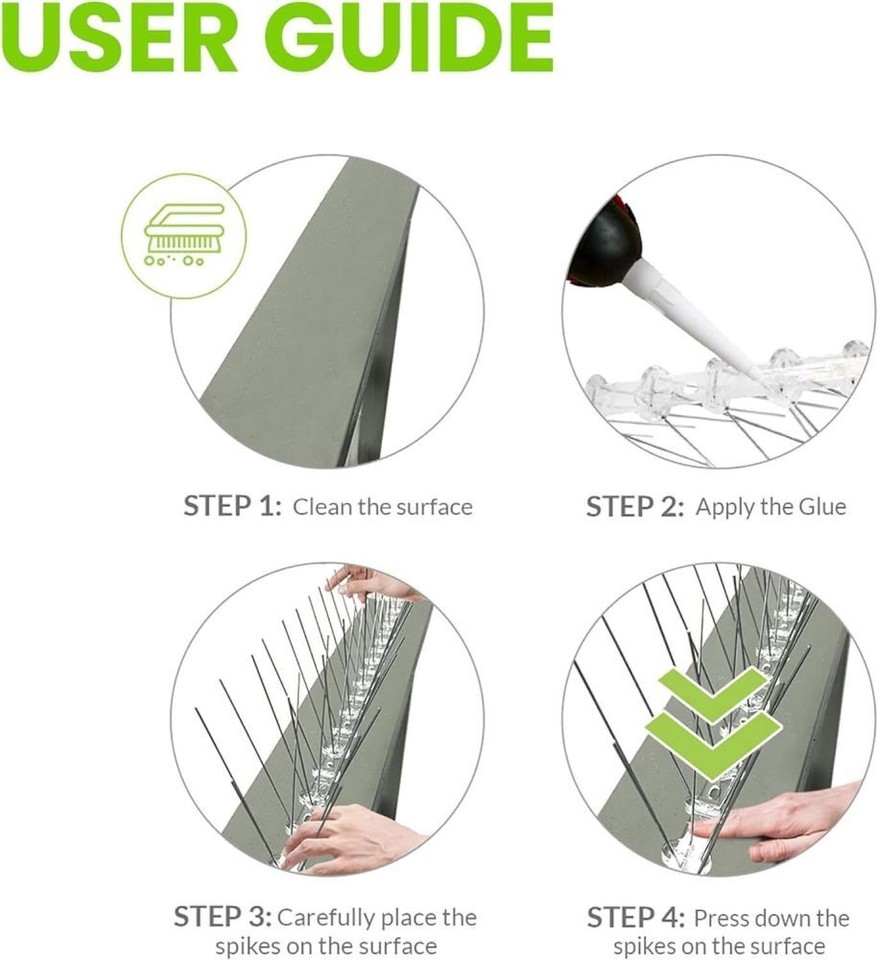 USER GUIDE

STEP 1: Clean the surface

STEP 2: Apply the Glue

STEP 3: Carefully place the spikes on the surface

STEP 4: Press down the spikes on the surface