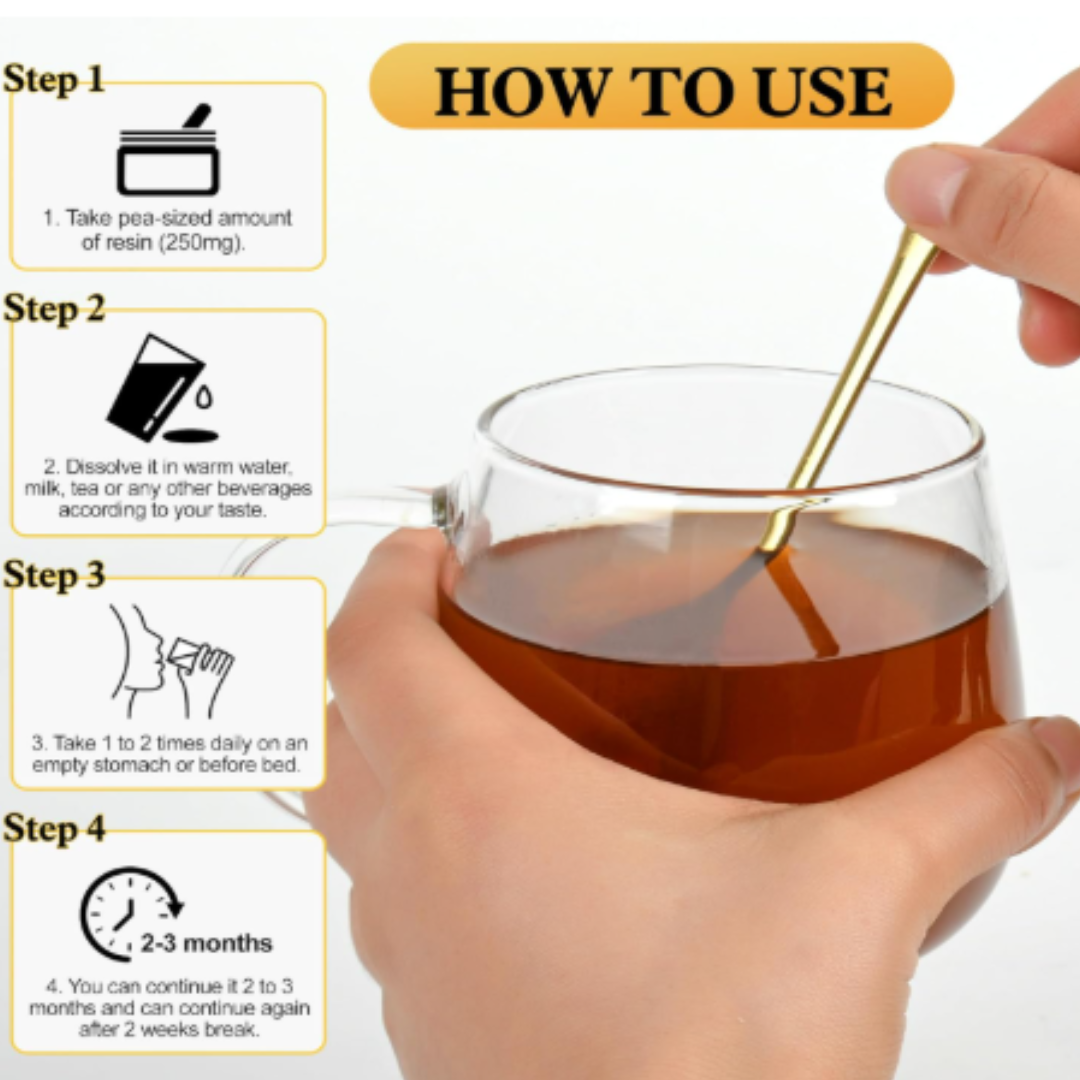 HOW TO USE

Step 1

1. Take pea-sized amount of resin (250mg).

Step 2

2. Dissolve it in warm water, milk, tea or any other beverages according to your taste.

Step 3

3. Take 1 to 2 times daily on an empty stomach or before bed.

Step 4

2-3 months

4. You can continue it 2 to 3 months and can continue again after 2 weeks break.