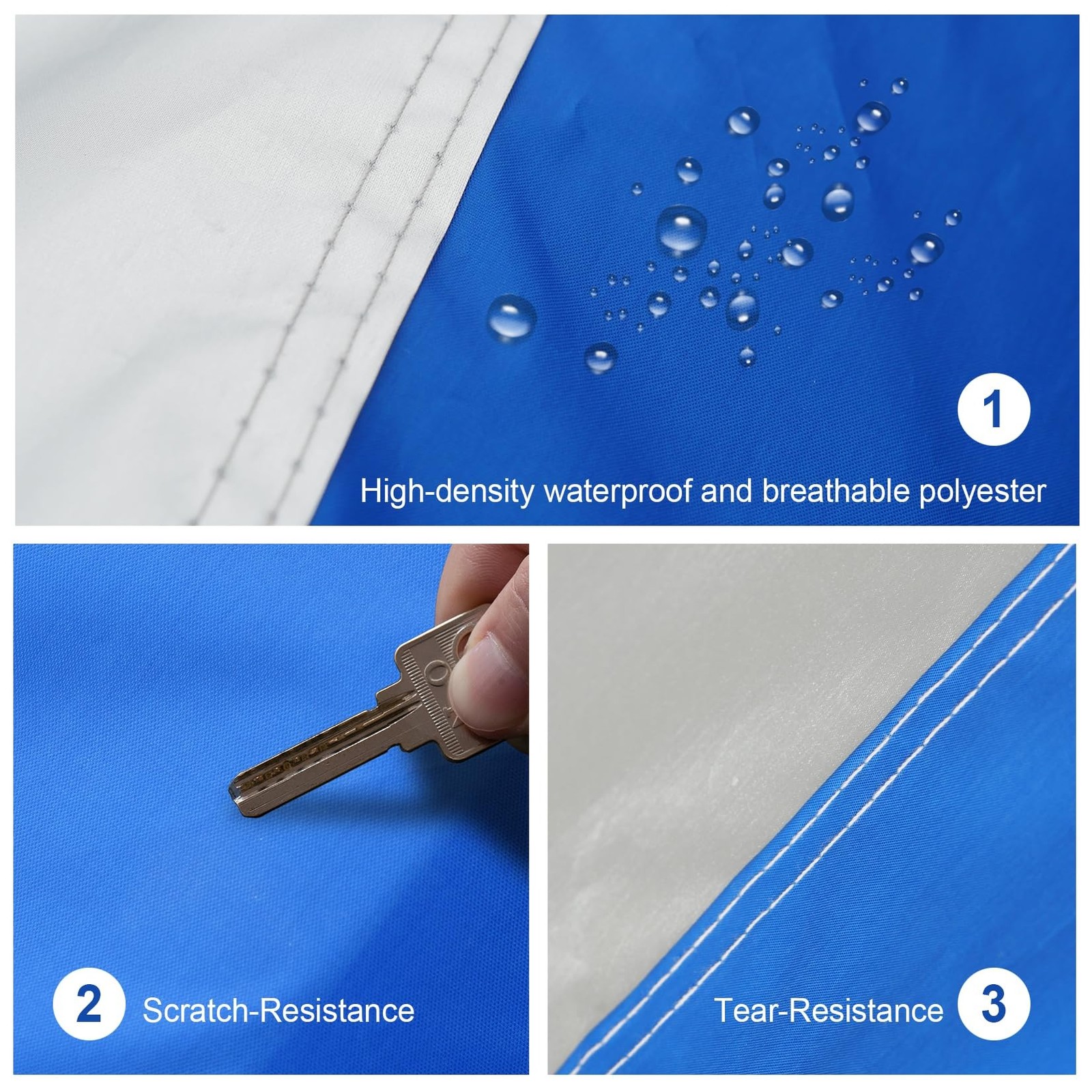 1
High-density waterproof and breathable polyester

2 Scratch-Resistance

Tear-Resistance 3